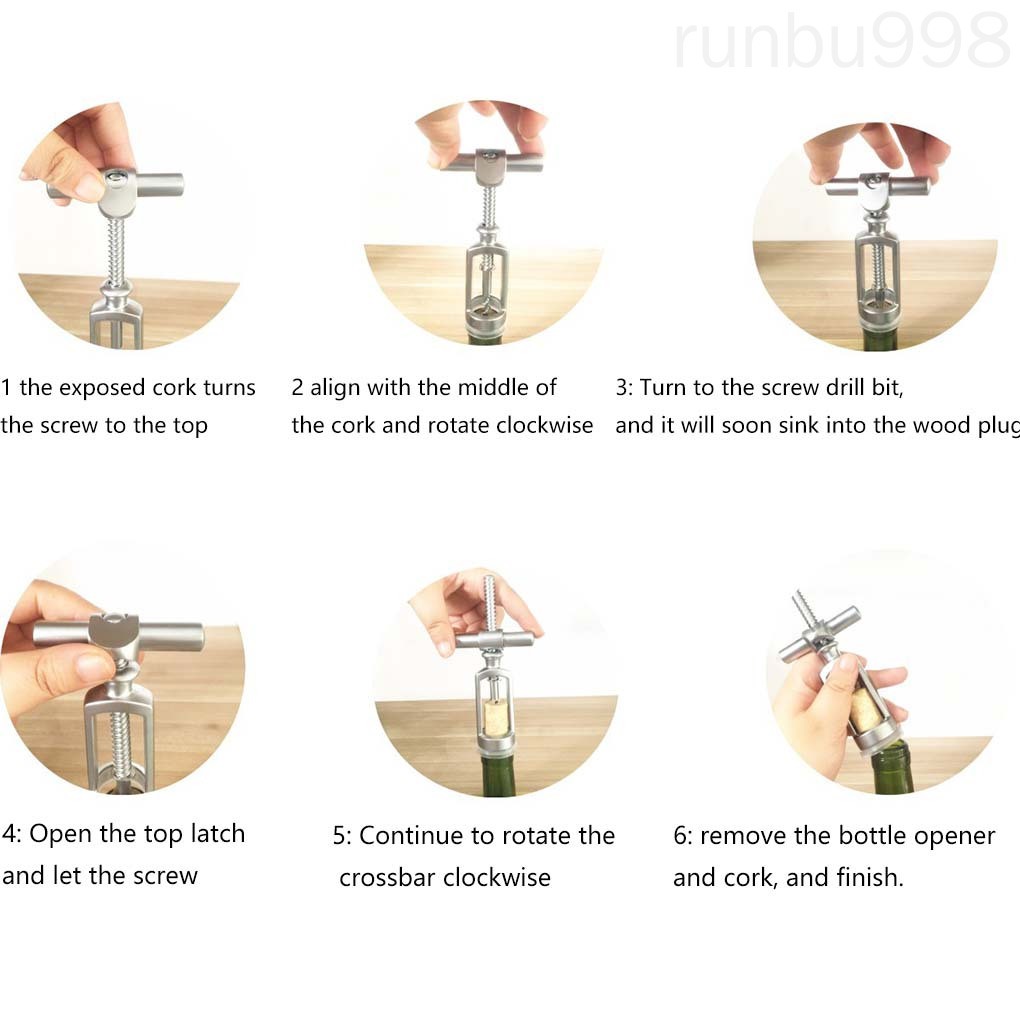 runbu998

1 the exposed cork turns the screw to the top

2 align with the middle of the cork and rotate clockwise

3: Turn to the screw drill bit, and it will soon sink into the wood plug

4: Open the top latch and let the screw

5: Continue to rotate the crossbar clockwise

6: remove the bottle opener and cork, and finish.