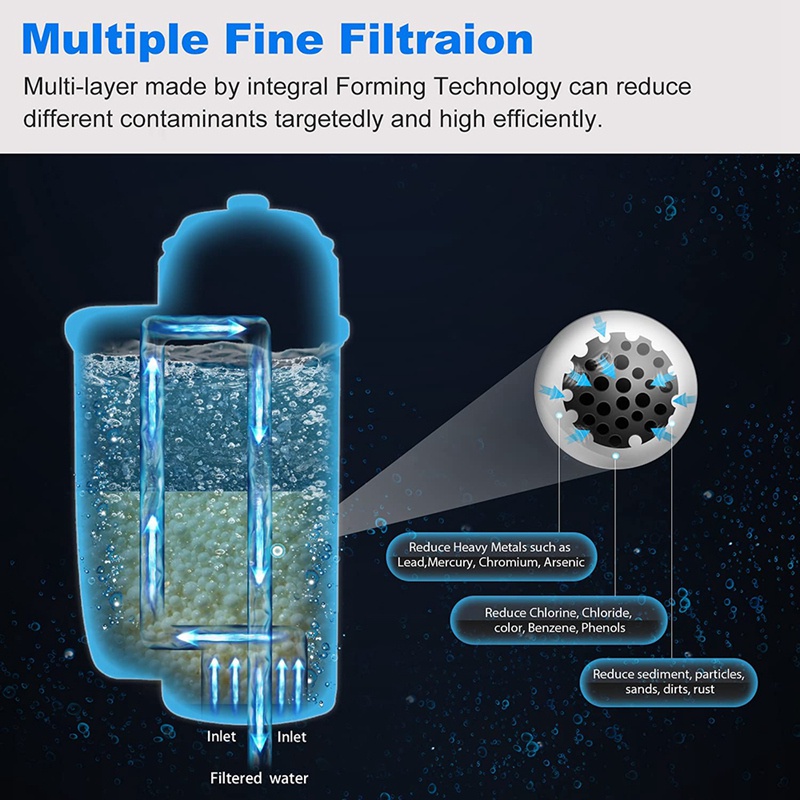 Multiple Fine Filtraion

Multi-layer made by integral Forming Technology can reduce different contaminants targetedly and high efficiently.

Reduce Heavy Metals such as Lead,Mercury, Chromium, Arsenic

Reduce Chlorine, Chloride, color, Benzene, Phenols

Reduce sediment, particles, sands, dirts, rust

Inlet

Inlet

Filtered water