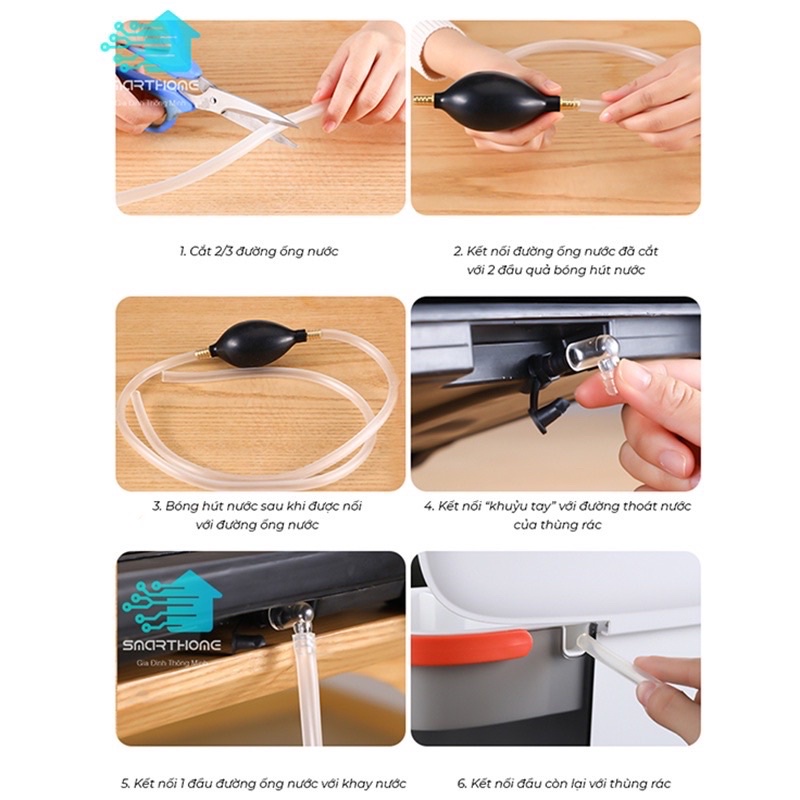 SMARTHOME
Gia Đình Thông Minh

1. Cắt 2/3 đường ống nước

2. Kết nối đường ống nước đã cắt với 2 đầu quả bóng hút nước

3. Bóng hút nước sau khi được nối với đường ống nước

4. Kết nối "khuỷu tay" với đường thoát nước của thùng rác

SMARTHOME
Gia Đình Thông Minh

5. Kết nối 1 đầu đường ống nước với khay nước

6. Kết nối đầu còn lại với thùng rác