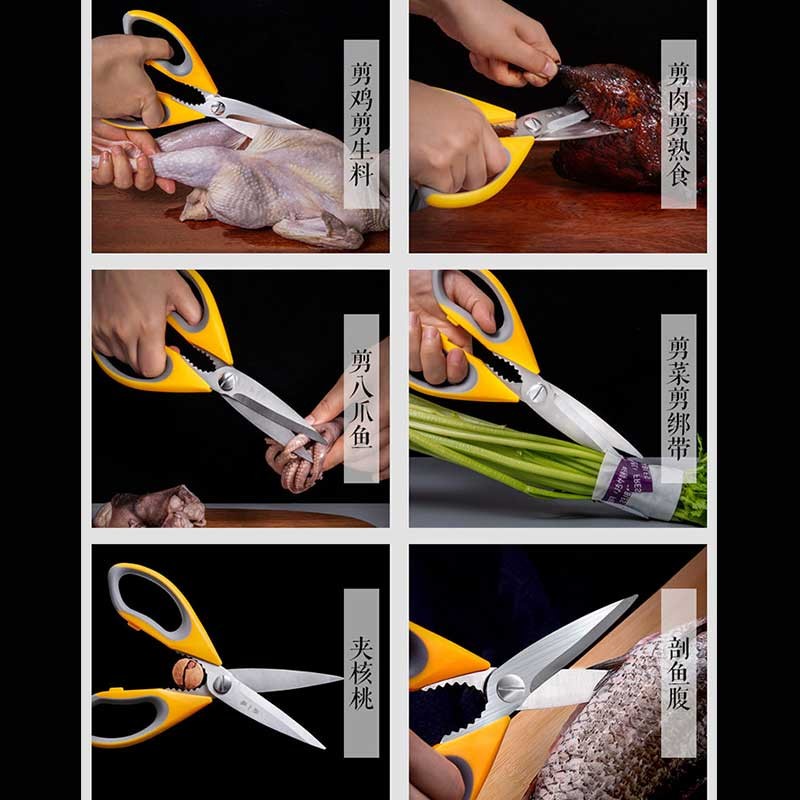 剪鸡剪生料

剪肉剪熟食

剪八爪鱼

剪菜剪绑带

夹核桃

剖鱼腹