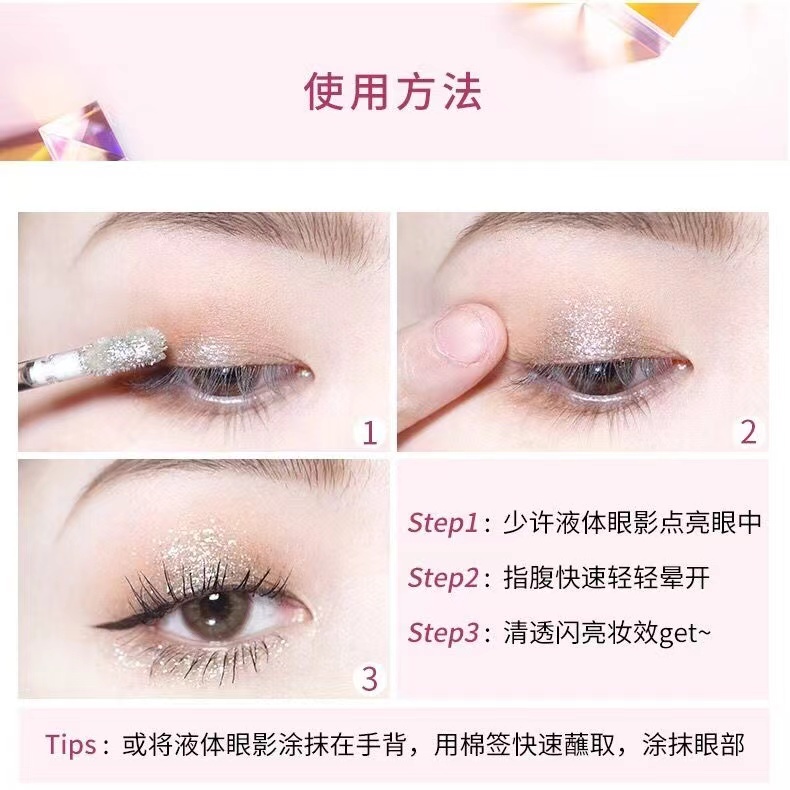 使用方法

1

2

3

Step1：少许液体眼影点亮眼中

Step2：指腹快速轻轻晕开

Step3：清透闪亮妆效get~

Tips：或将液体眼影涂抹在手背，用棉签快速蘸取，涂抹眼部