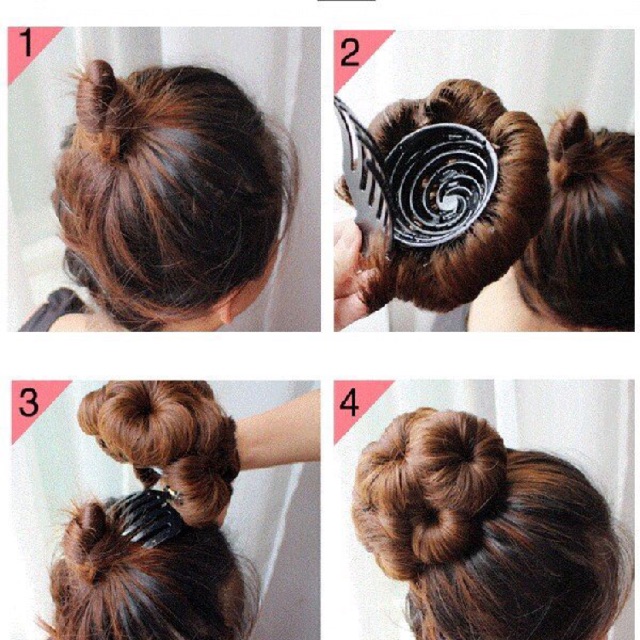 1

2

3

4