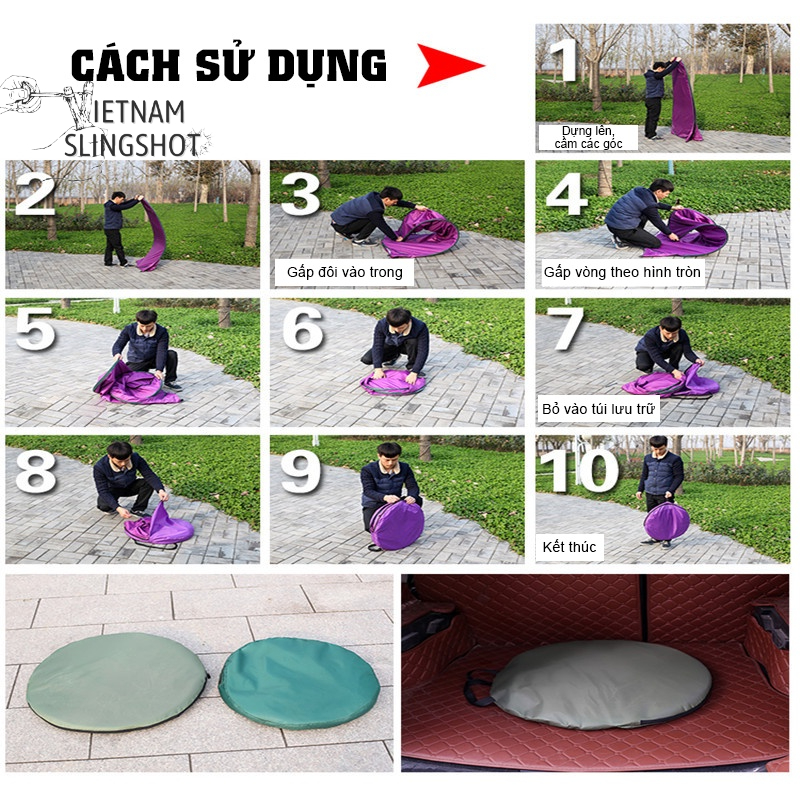 CÁCH SỬ DỤNG

VIETNAM SLINGSHOT

1
Dựng lên, cầm các góc

2

3
Gấp đôi vào trong

4
Gấp vòng theo hình tròn

5

6

7
Bỏ vào túi lưu trữ

8

9

10
Kết thúc