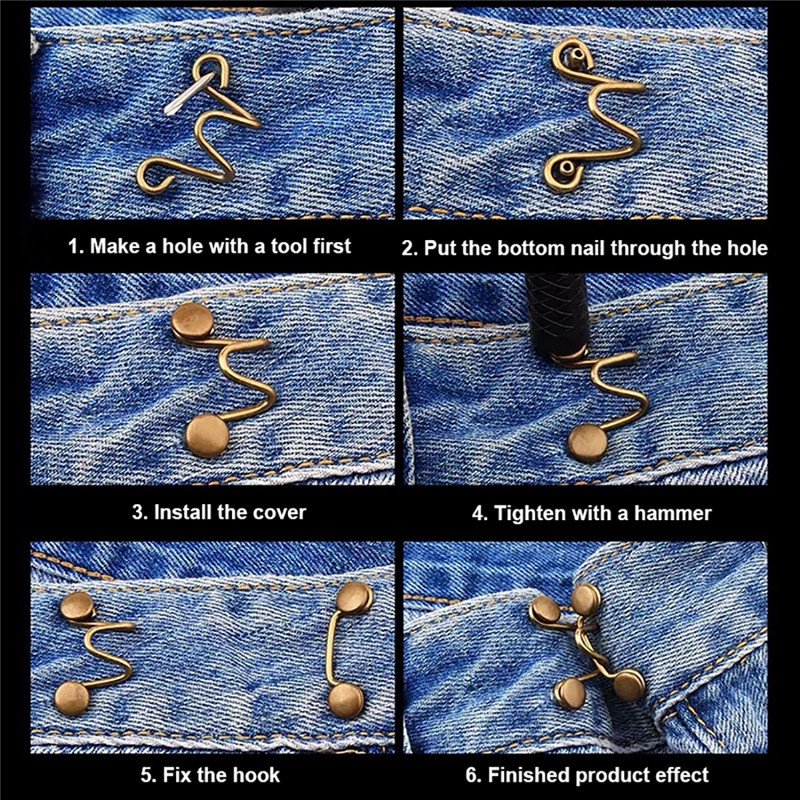 1. Make a hole with a tool first

2. Put the bottom nail through the hole

3. Install the cover

4. Tighten with a hammer

5. Fix the hook

6. Finished product effect