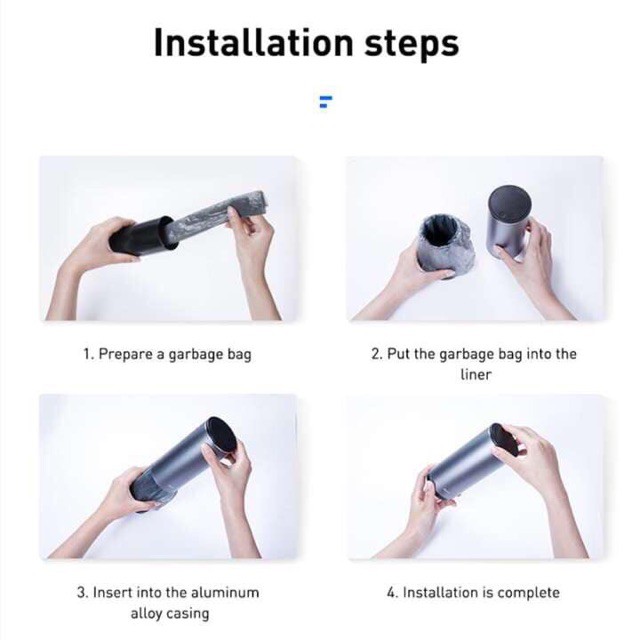 Installation steps

1. Prepare a garbage bag

2. Put the garbage bag into the liner

3. Insert into the aluminum alloy casing

4. Installation is complete