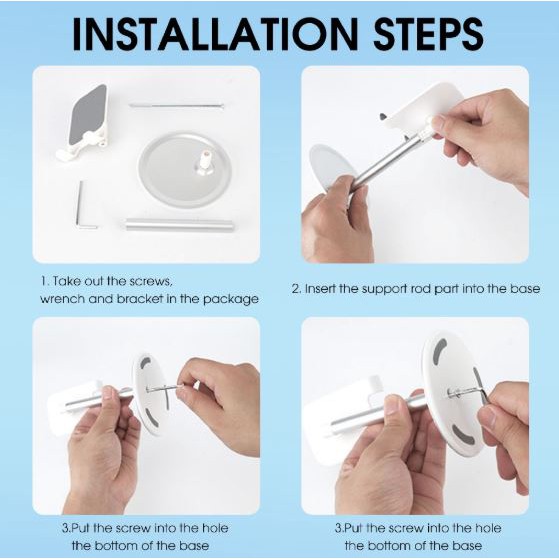 INSTALLATION STEPS

1. Take out the screws, wrench and bracket in the package

2. Insert the support rod part into the base

3.Put the screw into the hole the bottom of the base

3.Put the screw into the hole the bottom of the base