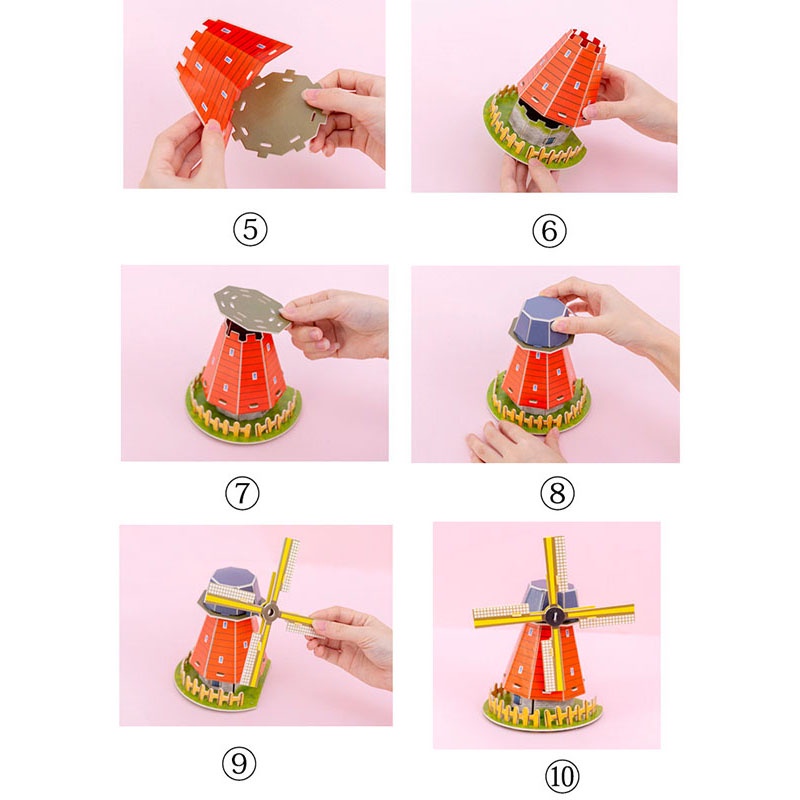 ⑤

⑥

⑦

⑧

⑨

⑩