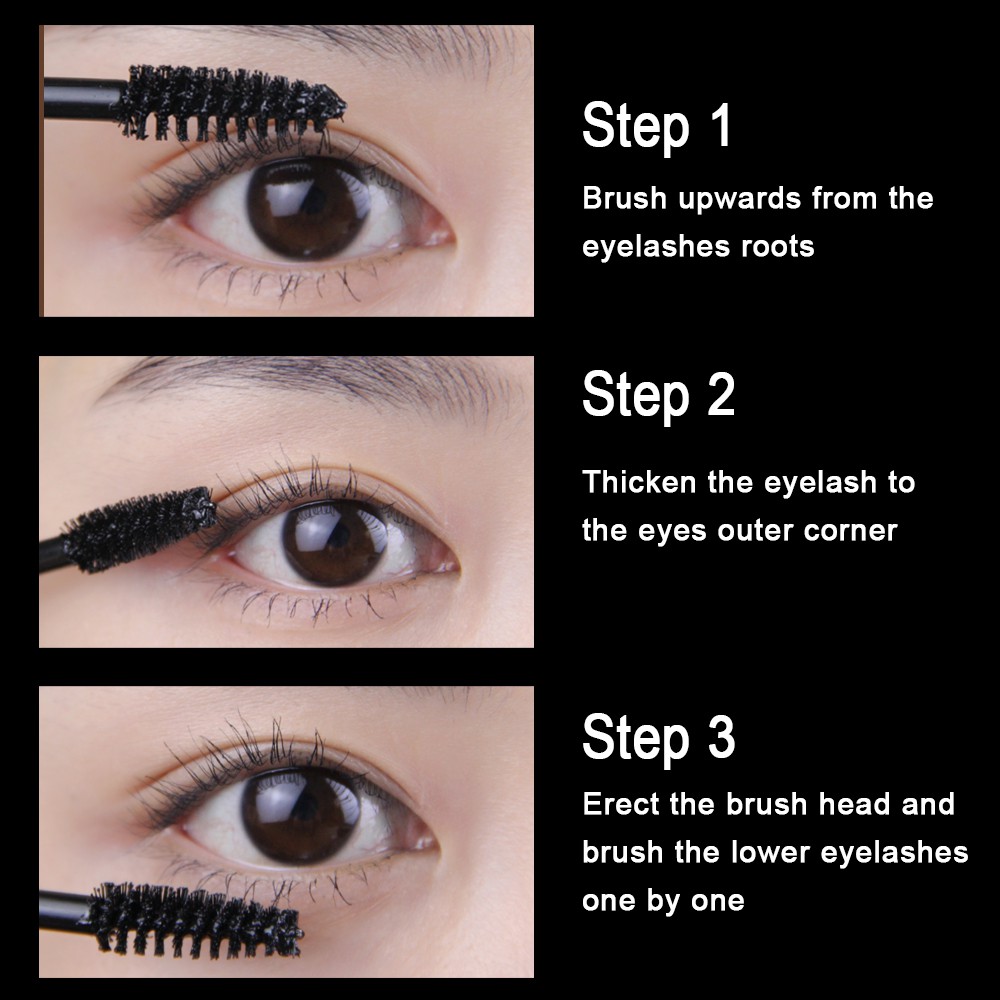 Step 1

Brush upwards from the eyelashes roots

Step 2

Thicken the eyelash to the eyes outer corner

Step 3

Erect the brush head and brush the lower eyelashes one by one