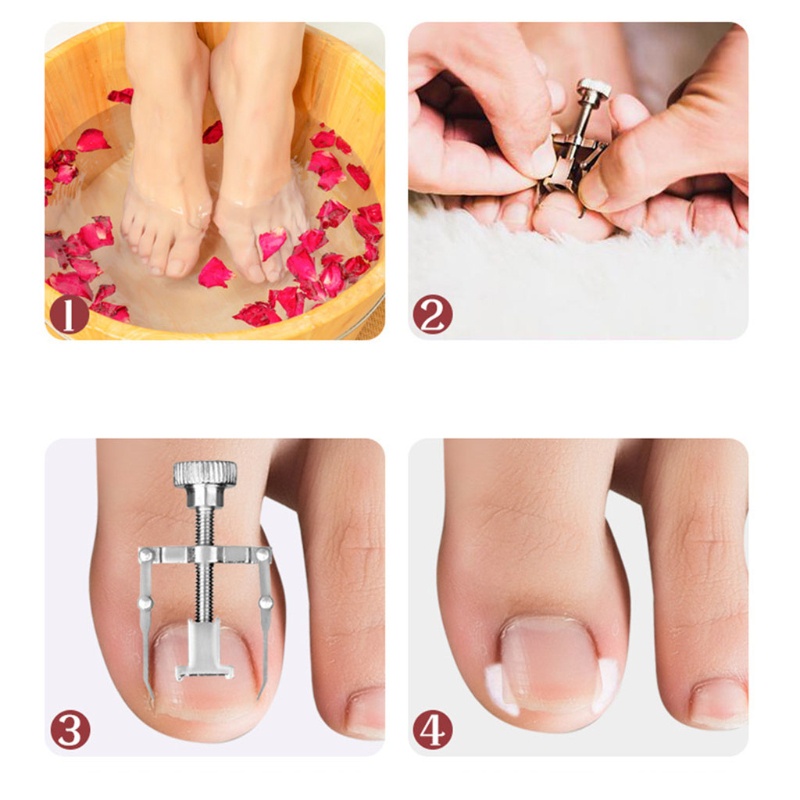 1

2

3

4