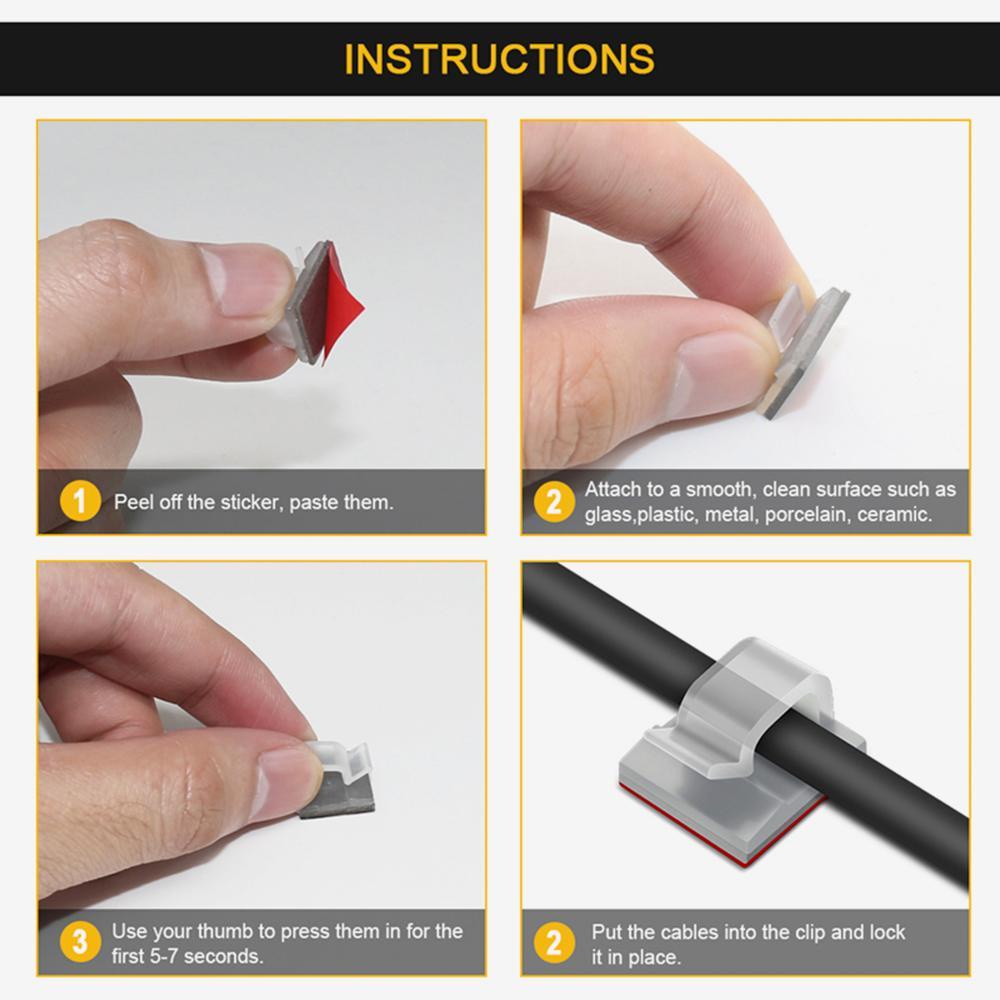 INSTRUCTIONS

1 Peel off the sticker, paste them.

2 Attach to a smooth, clean surface such as glass,plastic, metal, porcelain, ceramic.

3 Use your thumb to press them in for the first 5-7 seconds.

2 Put the cables into the clip and lock it in place.