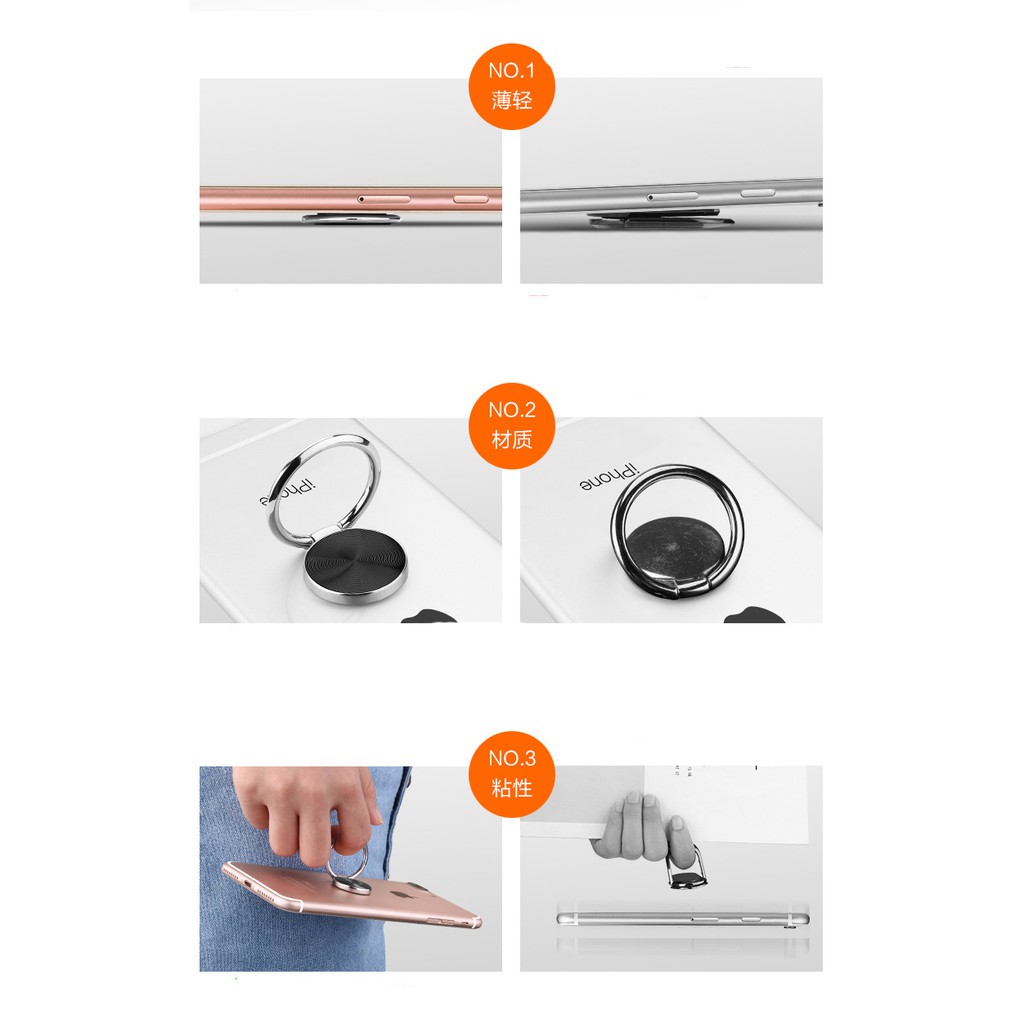 NO.1
薄轻

NO.2
材质

iPhone

iPhone

NO.3
粘性