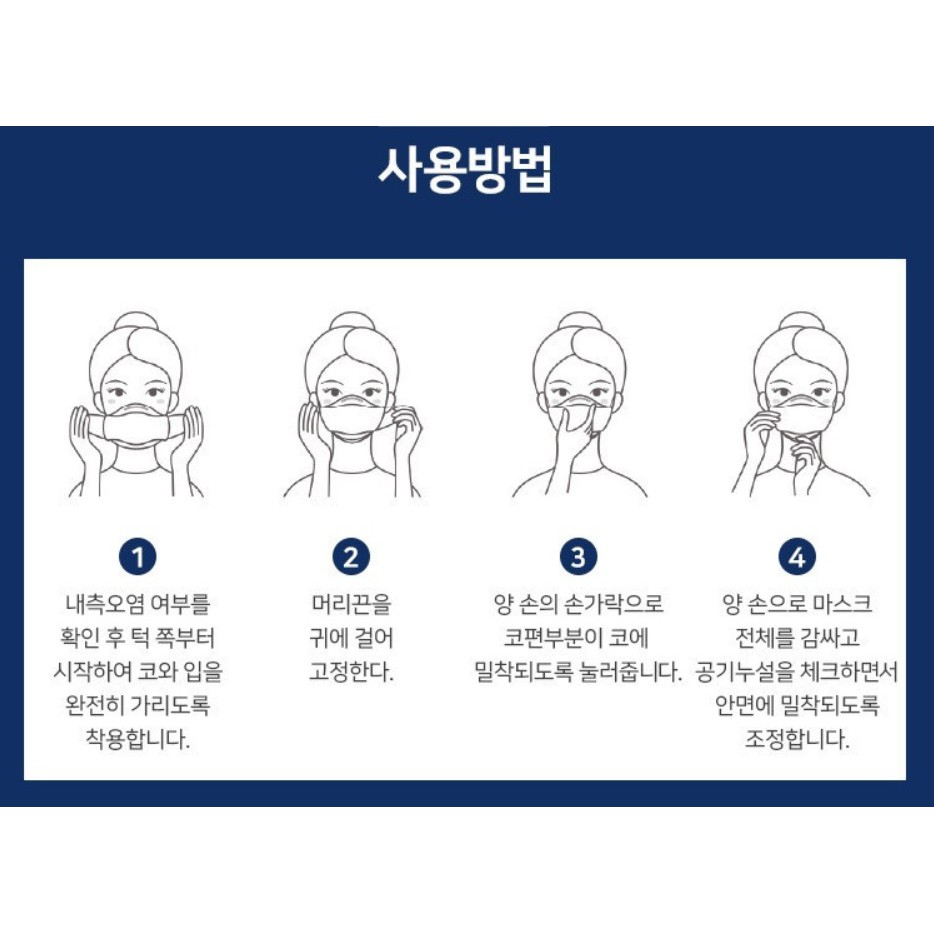 사용방법

1
내측오염 여부를 확인 후 턱 쪽부터 시작하여 코와 입을 완전히 가리도록 착용합니다.

2
머리끈을 귀에 걸어 고정한다.

3
양 손의 손가락으로 코편부분이 코에 밀착되도록 눌러줍니다.

4
양 손으로 마스크 전체를 감싸고 공기누설을 체크하면서 안면에 밀착되도록 조정합니다.