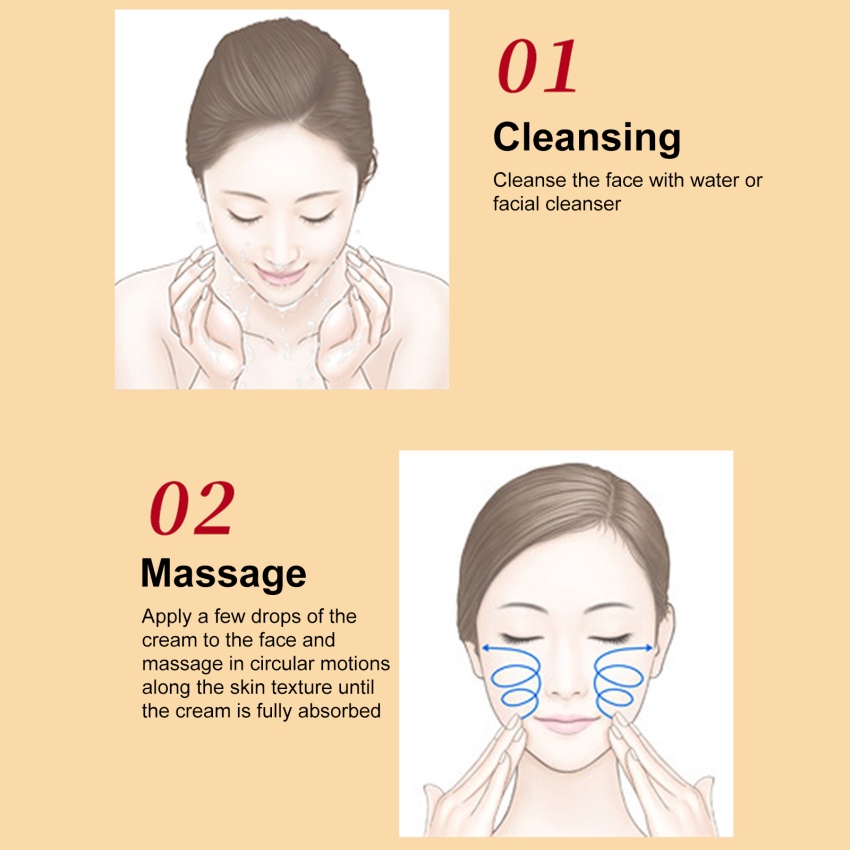 01
Cleansing
Cleanse the face with water or facial cleanser

02
Massage
Apply a few drops of the cream to the face and massage in circular motions along the skin texture until the cream is fully absorbed