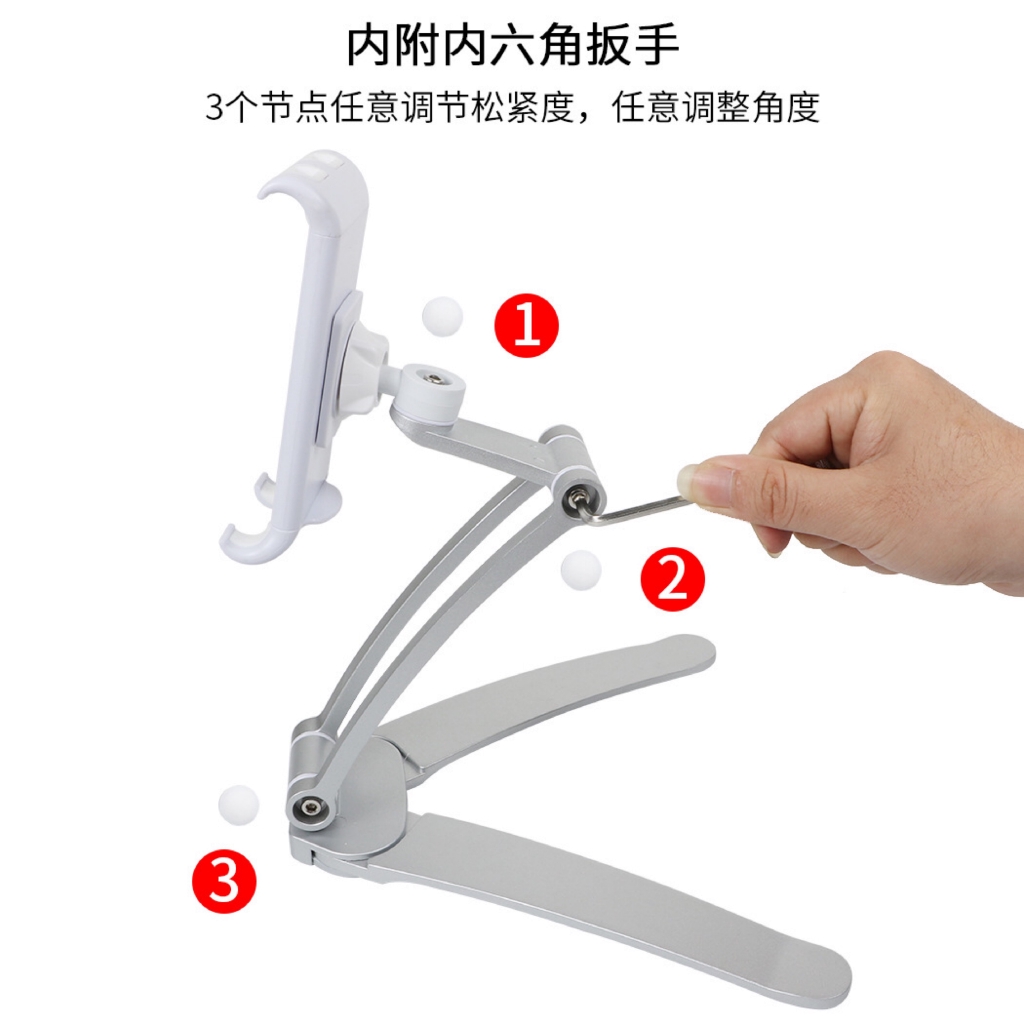 内附内六角扳手

3个节点任意调节松紧度，任意调整角度

1

2

3