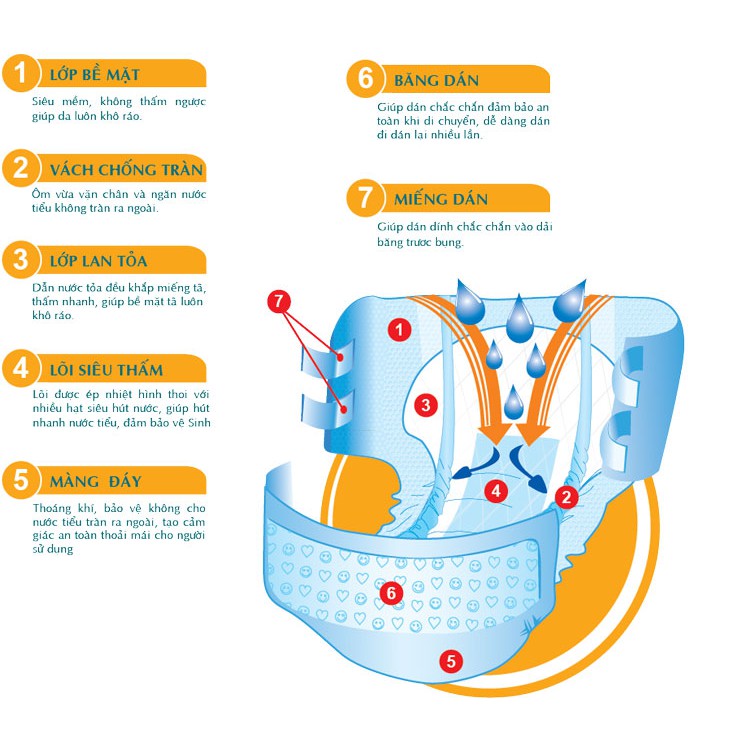 1 LỚP BỀ MẶT
Siêu mềm, không thấm ngược giúp da luôn khô ráo.

2 VÁCH CHỐNG TRÀN
Ôm vừa vặn chân và ngăn nước tiểu không tràn ra ngoài.

3 LỚP LAN TỎA
Dẫn nước tỏa đều khắp miếng tã, thấm nhanh, giúp bề mặt tã luôn khô ráo.

4 LÕI SIÊU THẤM
Lõi được ép nhiệt hình thoi với nhiều hạt siêu hút nước, giúp hút nhanh nước tiểu, đảm bảo vệ Sinh

5 MÀNG ĐÁY
Thoáng khí, bảo vệ không cho nước tiểu tràn ra ngoài, tạo cảm giác an toàn thoải mái cho người sử dụng

6 BĂNG DÁN
Giúp dán chắc chắn đảm bảo an toàn khi di chuyển, dễ dàng dán đi dán lại nhiều lần.

7 MIẾNG DÁN
Giúp dán dính chắc chắn vào dải băng trước bụng.

7
1
3
4
2
6
5