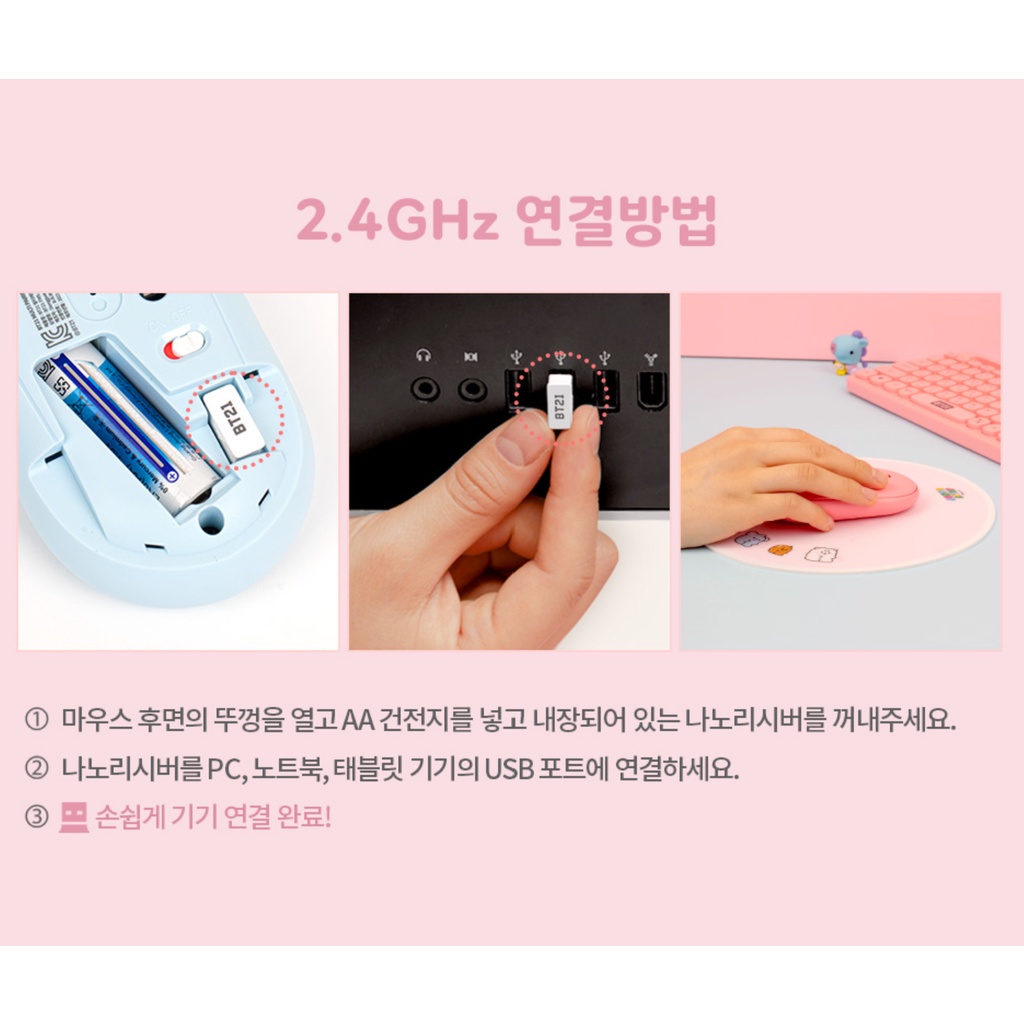 2.4GHz 연결방법

BT21

BT21

① 마우스 후면의 뚜껑을 열고 AA 건전지를 넣고 내장되어 있는 나노리시버를 꺼내주세요.

② 나노리시버를 PC, 노트북, 태블릿 기기의 USB 포트에 연결하세요.

③ 손쉽게 기기 연결 완료!