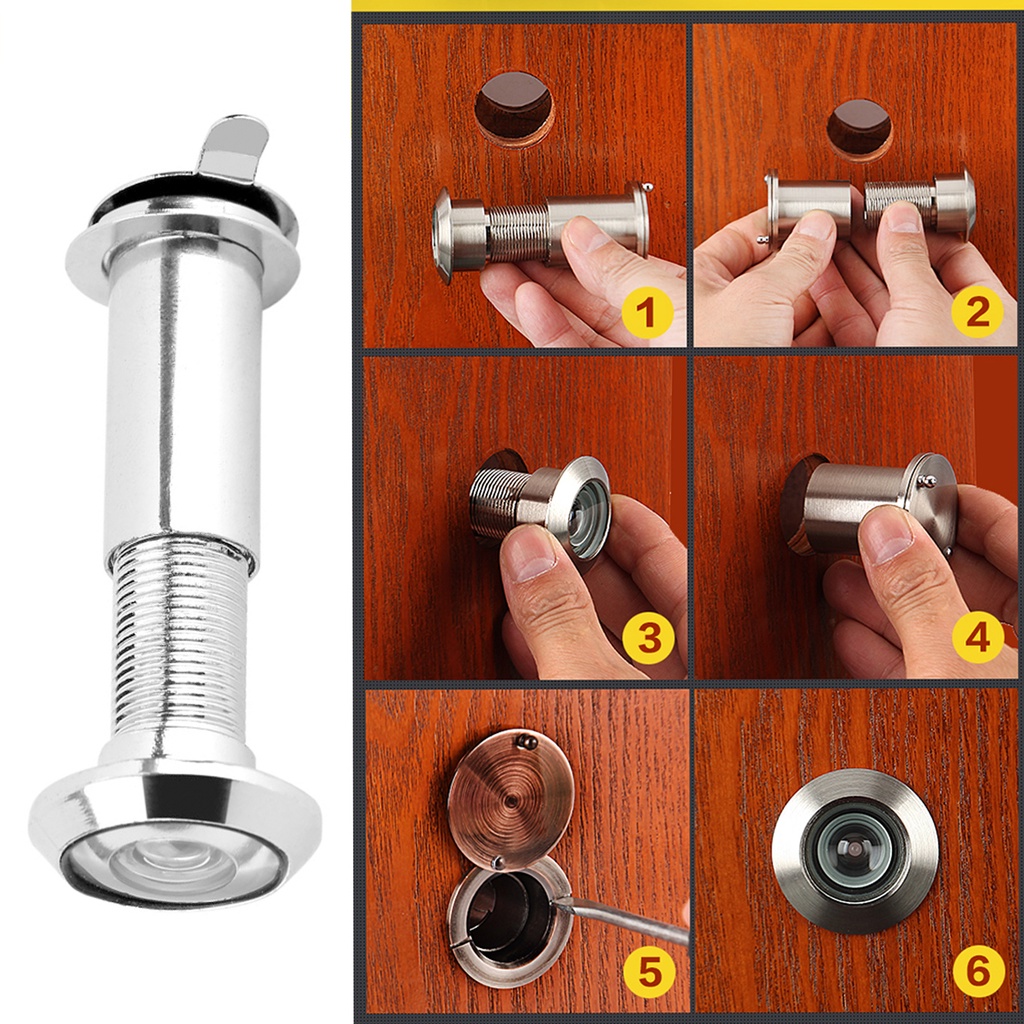 1
2
3
4
5
6