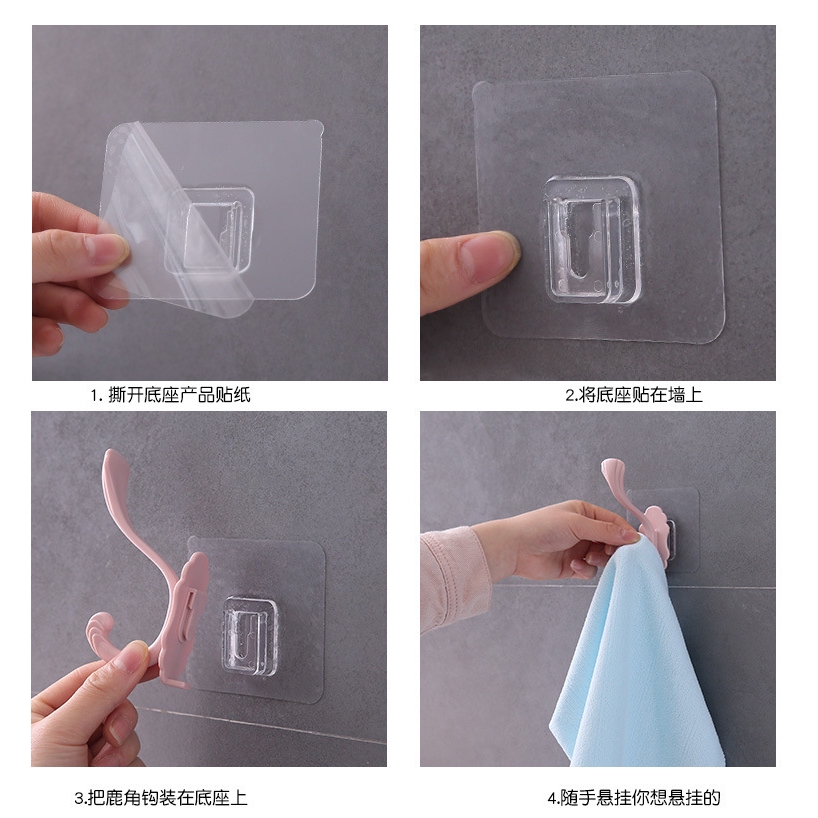 1. 撕开底座产品贴纸

2.将底座贴在墙上

3.把鹿角钩装在底座上

4.随手悬挂你想悬挂的