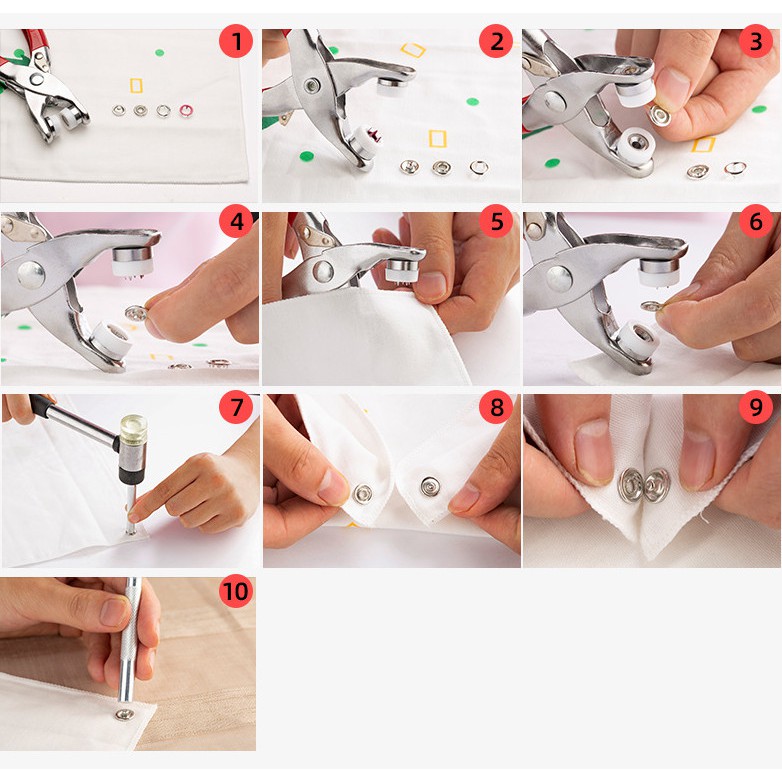 1
2
3
4
5
6
7
8
9
10