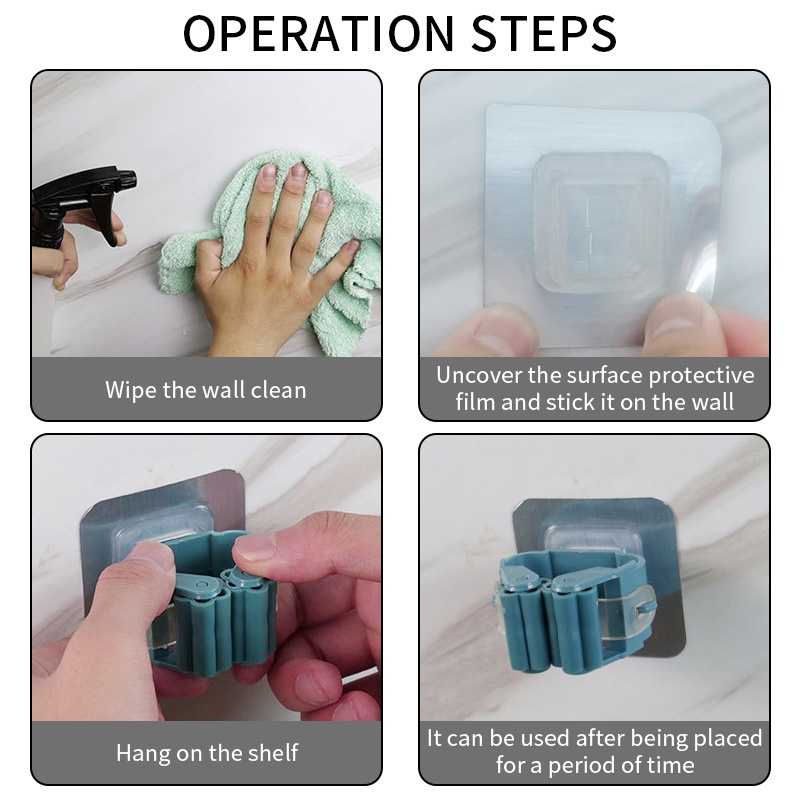 OPERATION STEPS

Wipe the wall clean

Uncover the surface protective film and stick it on the wall

Hang on the shelf

It can be used after being placed for a period of time