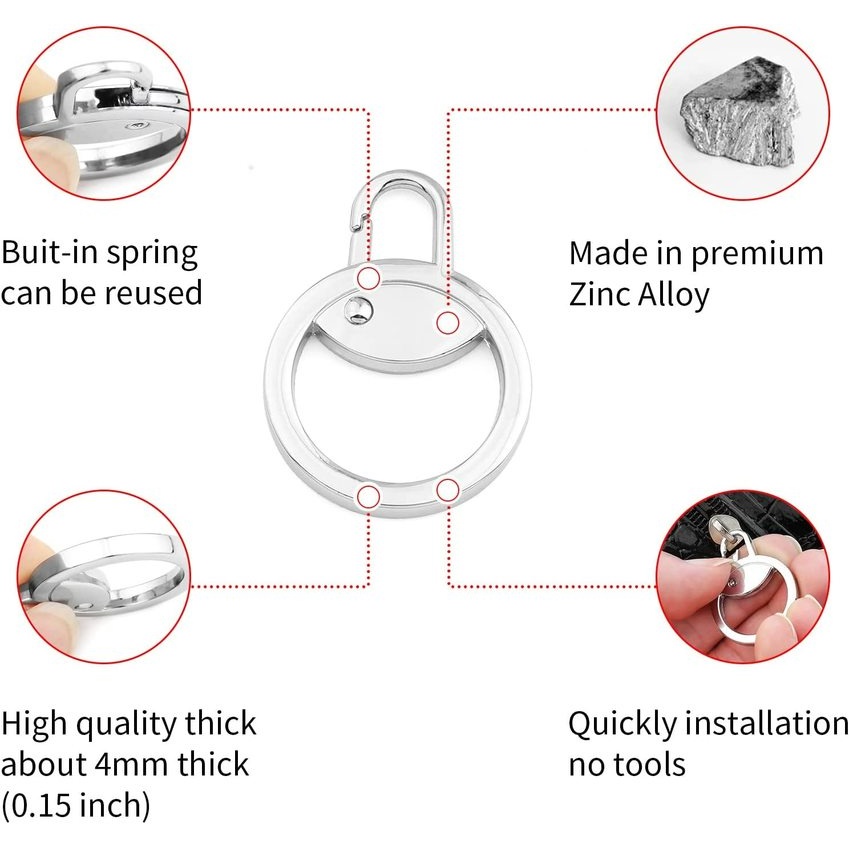 Buit-in spring
can be reused

Made in premium
Zinc Alloy

High quality thick
about 4mm thick
(0.15 inch)

Quickly installation
no tools