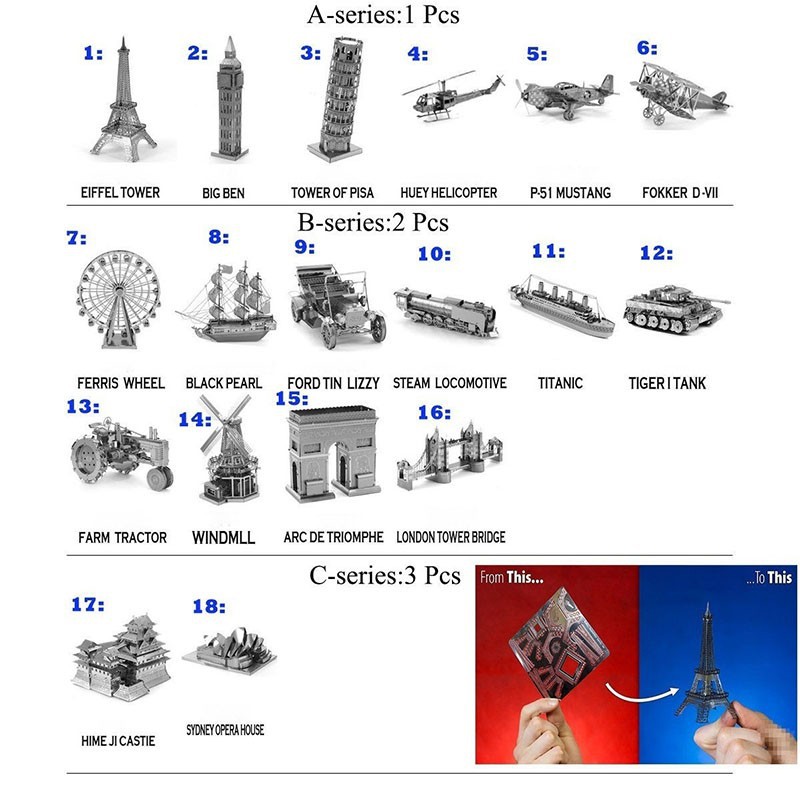 A-series:1 Pcs

1: EIFFEL TOWER
2: BIG BEN
3: TOWER OF PISA
4: HUEY HELICOPTER
5: P-51 MUSTANG
6: FOKKER D-VII

B-series:2 Pcs

7: FERRIS WHEEL
8: BLACK PEARL
9: FORD TIN LIZZY
10: STEAM LOCOMOTIVE
11: TITANIC
12: TIGER I TANK
13: FARM TRACTOR
14: WINDMLL
15: ARC DE TRIOMPHE
16: LONDON TOWER BRIDGE

C-series:3 Pcs

17: HIME JI CASTIE
18: SYDNEY OPERA HOUSE

From This...
...To This