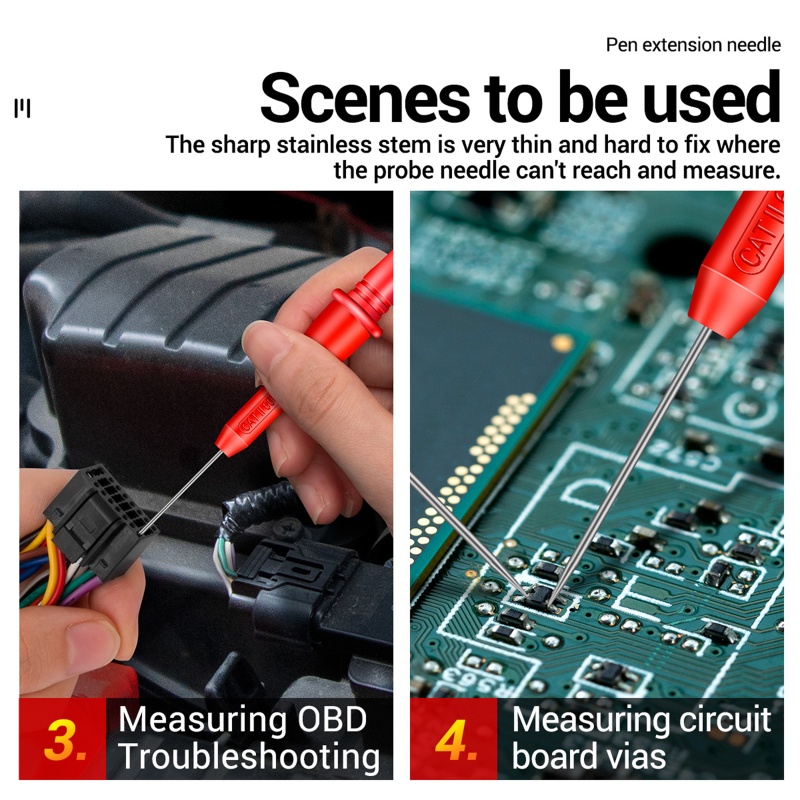 Pen extension needle

Scenes to be used

The sharp stainless stem is very thin and hard to fix where the probe needle can't reach and measure.

CAT II

CAT II

3. Measuring OBD Troubleshooting

4. Measuring circuit board vias