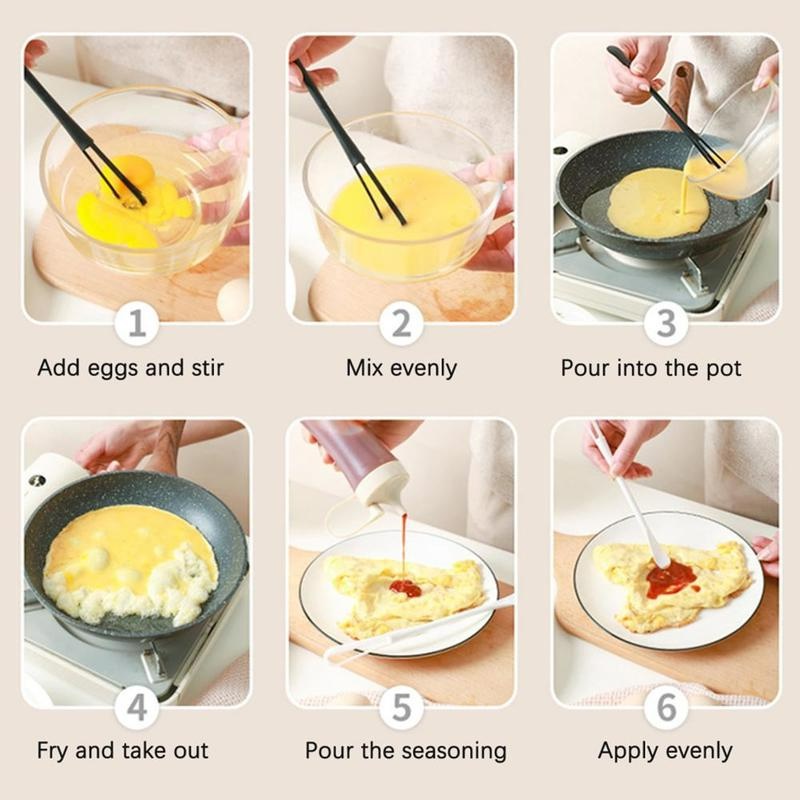 1
Add eggs and stir

2
Mix evenly

3
Pour into the pot

4
Fry and take out

5
Pour the seasoning

6
Apply evenly