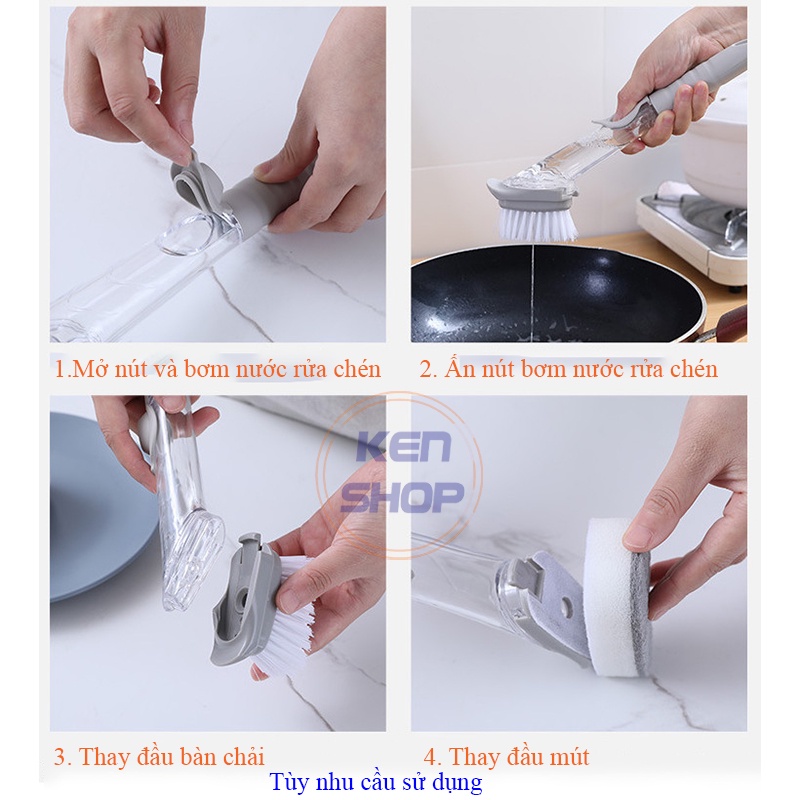 1.Mở nút và bơm nước rửa chén

2. Ấn nút bơm nước rửa chén

KEN SHOP

3. Thay đầu bàn chải

4. Thay đầu mút

Tùy nhu cầu sử dụng