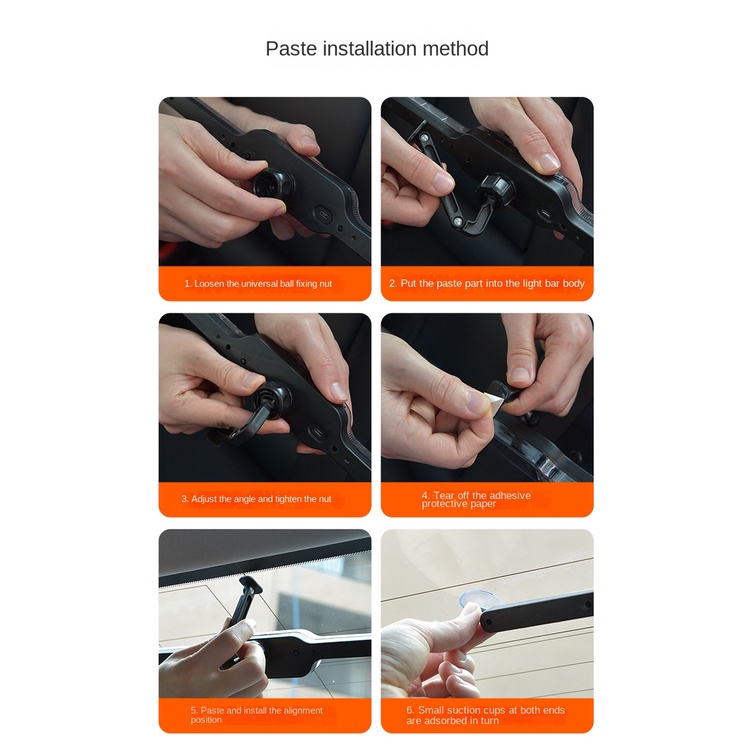 Paste installation method

1. Loosen the universal ball fixing nut

2. Put the paste part into the light bar body

3. Adjust the angle and tighten the nut

4. Tear off the adhesive protective paper

5. Paste and install the alignment position

6. Small suction cups at both ends are adsorbed in turn