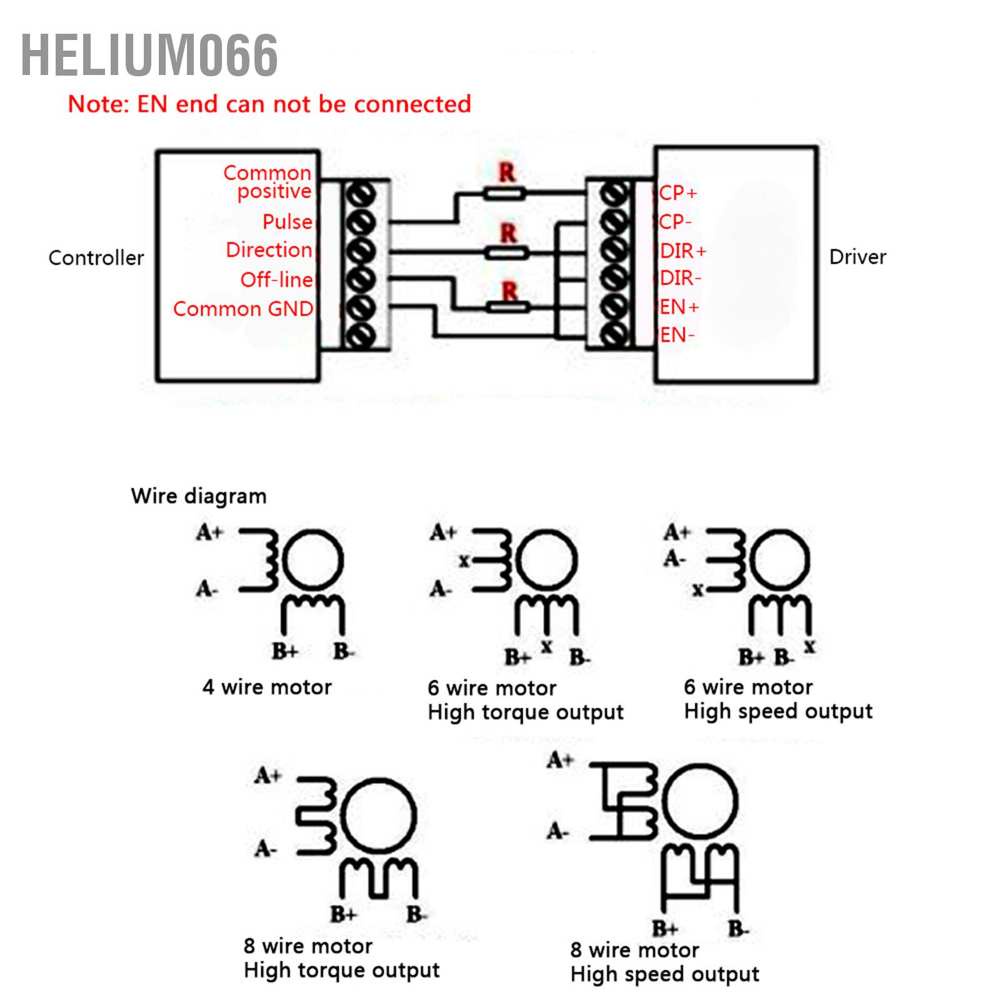 HELIUM066

Note: EN end can not be connected

Controller

Common positive
Pulse
Direction
Off-line
Common GND

R
R
R

CP+
CP-
DIR+
DIR-
EN+
EN-

Driver

Wire diagram

A+
A-
B+ B-
4 wire motor

A+
x
A-
B+ x B-
6 wire motor
High torque output

A+
A-
x
B+ B- x
6 wire motor
High speed output

A+
A-
B+ B-
8 wire motor
High torque output

A+
A-
B+ B-
8 wire motor
High speed output