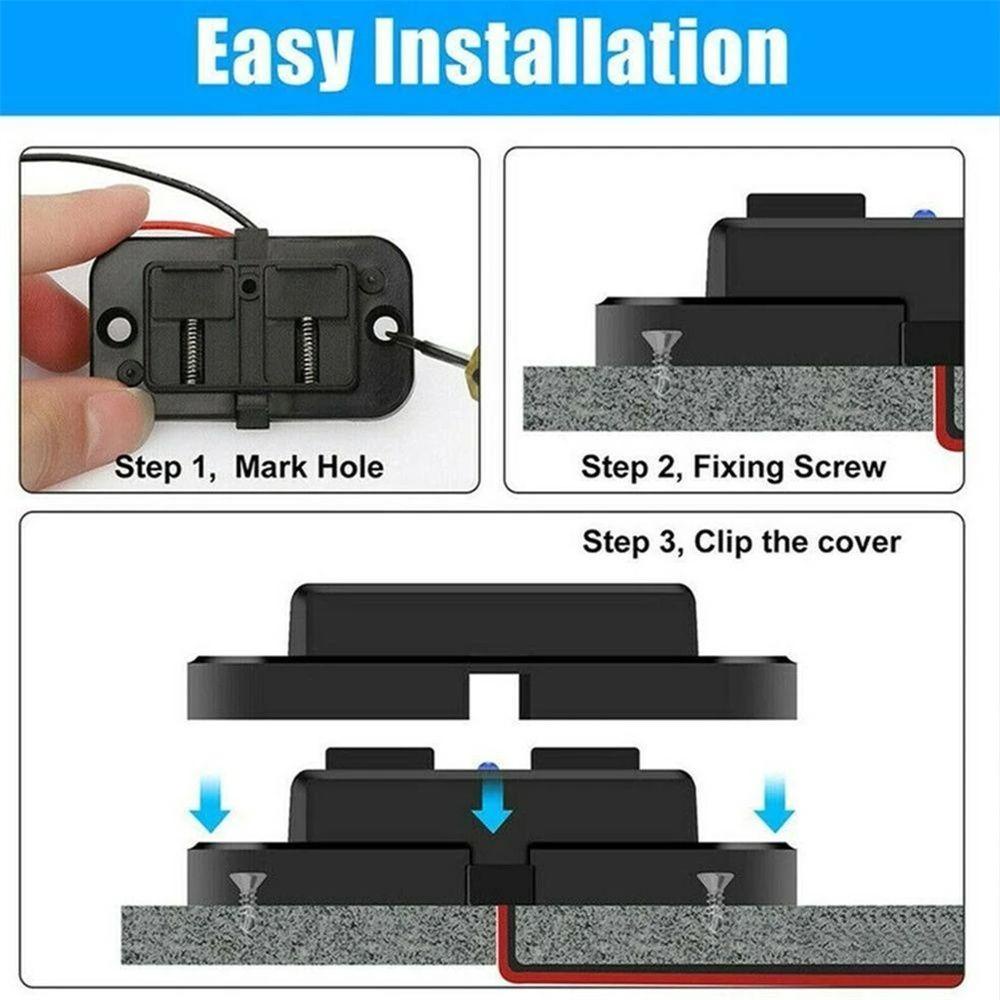 Easy Installation

Step 1, Mark Hole

Step 2, Fixing Screw

Step 3, Clip the cover