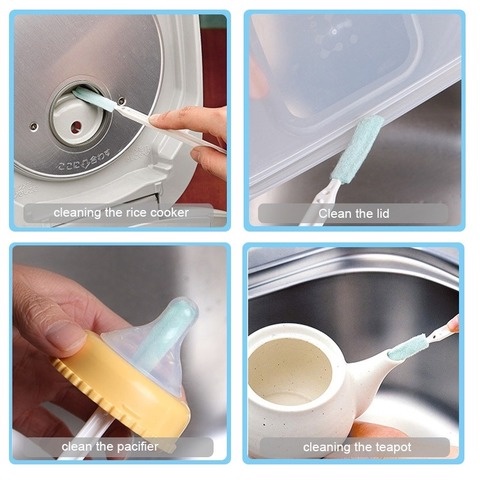 cleaning the rice cooker

Clean the lid

clean the pacifier

cleaning the teapot