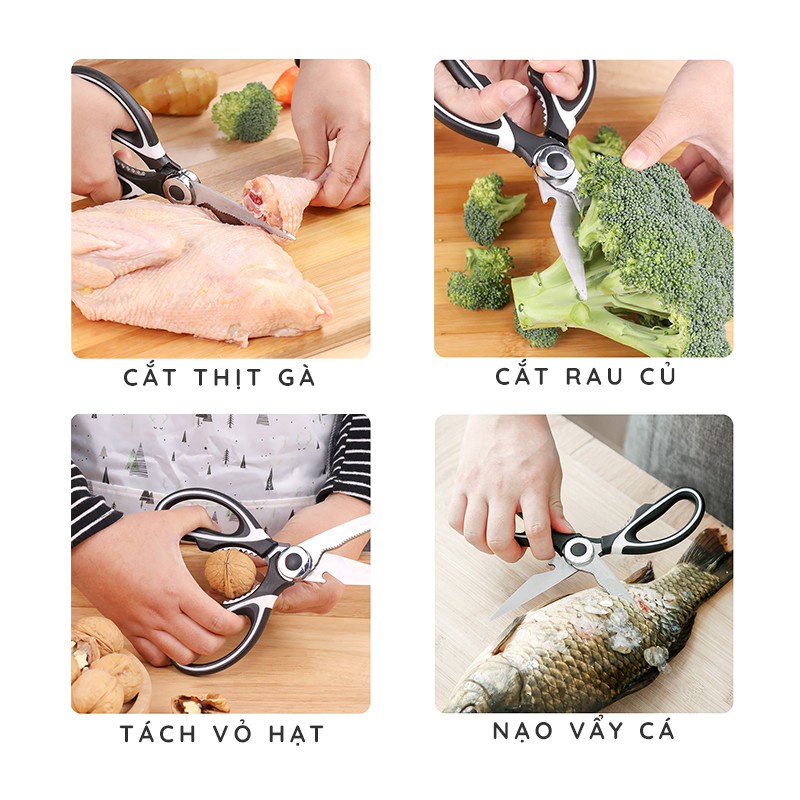 CẮT THỊT GÀ

CẮT RAU CỦ

TÁCH VỎ HẠT

NẠO VẨY CÁ