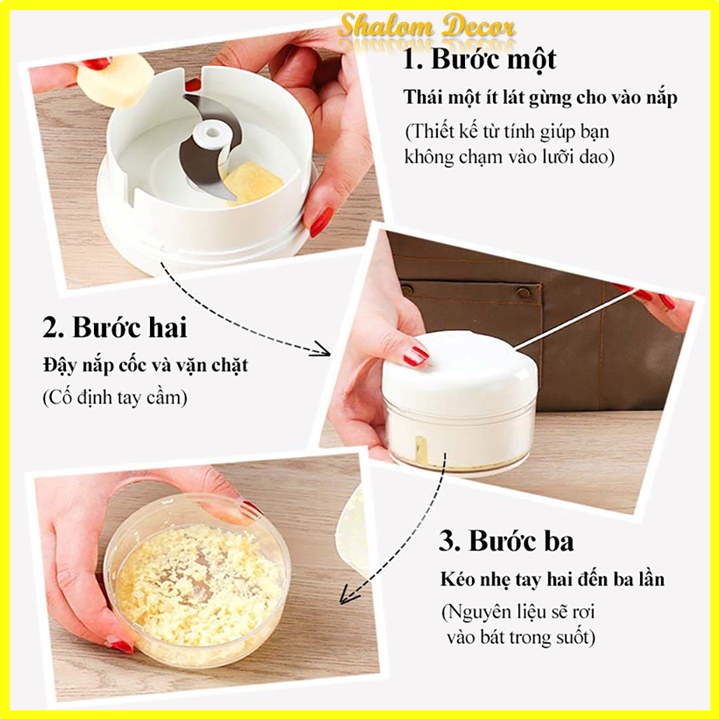 Shalom Decor

1. Bước một

Thái một ít lát gừng cho vào nắp

(Thiết kế từ tính giúp bạn không chạm vào lưỡi dao)

2. Bước hai

Đậy nắp cốc và vặn chặt

(Cố định tay cầm)

3. Bước ba

Kéo nhẹ tay hai đến ba lần

(Nguyên liệu sẽ rơi vào bát trong suốt)