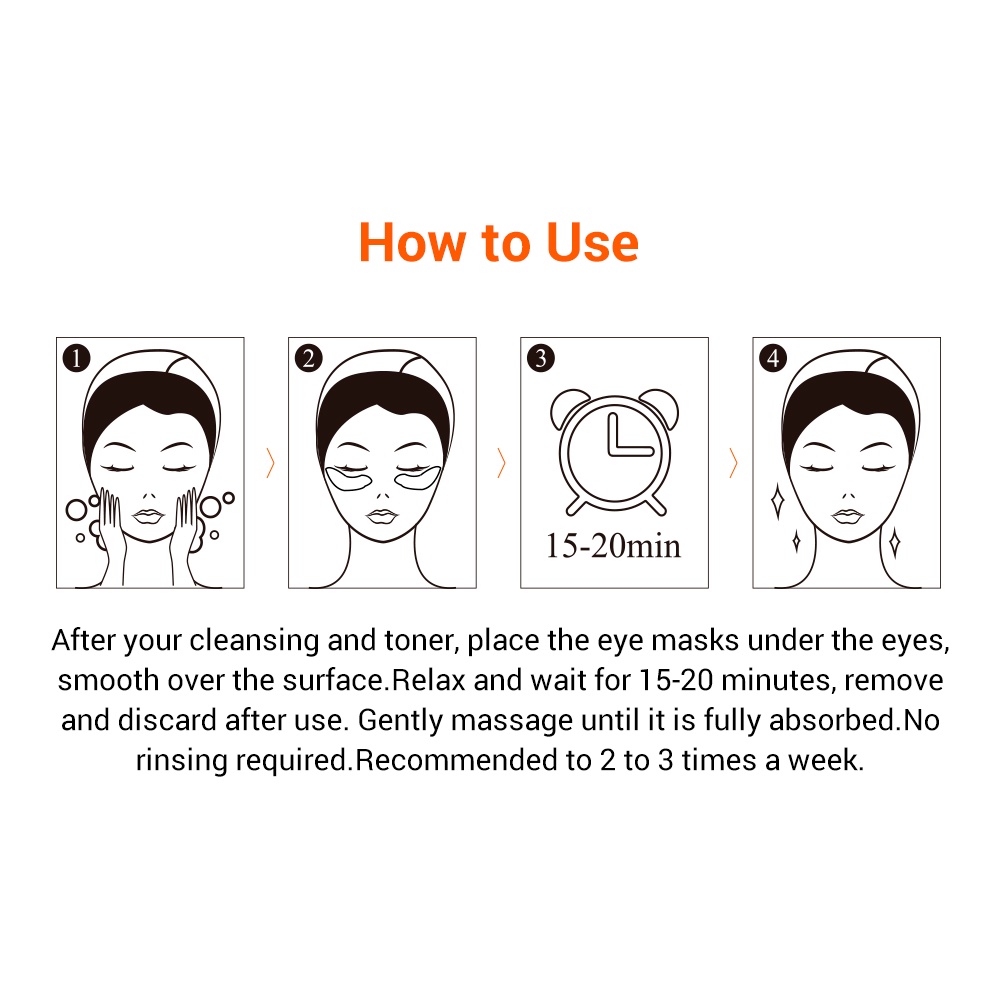 How to Use

1

2

3

15-20min

4

After your cleansing and toner, place the eye masks under the eyes, smooth over the surface.Relax and wait for 15-20 minutes, remove and discard after use. Gently massage until it is fully absorbed.No rinsing required.Recommended to 2 to 3 times a week.