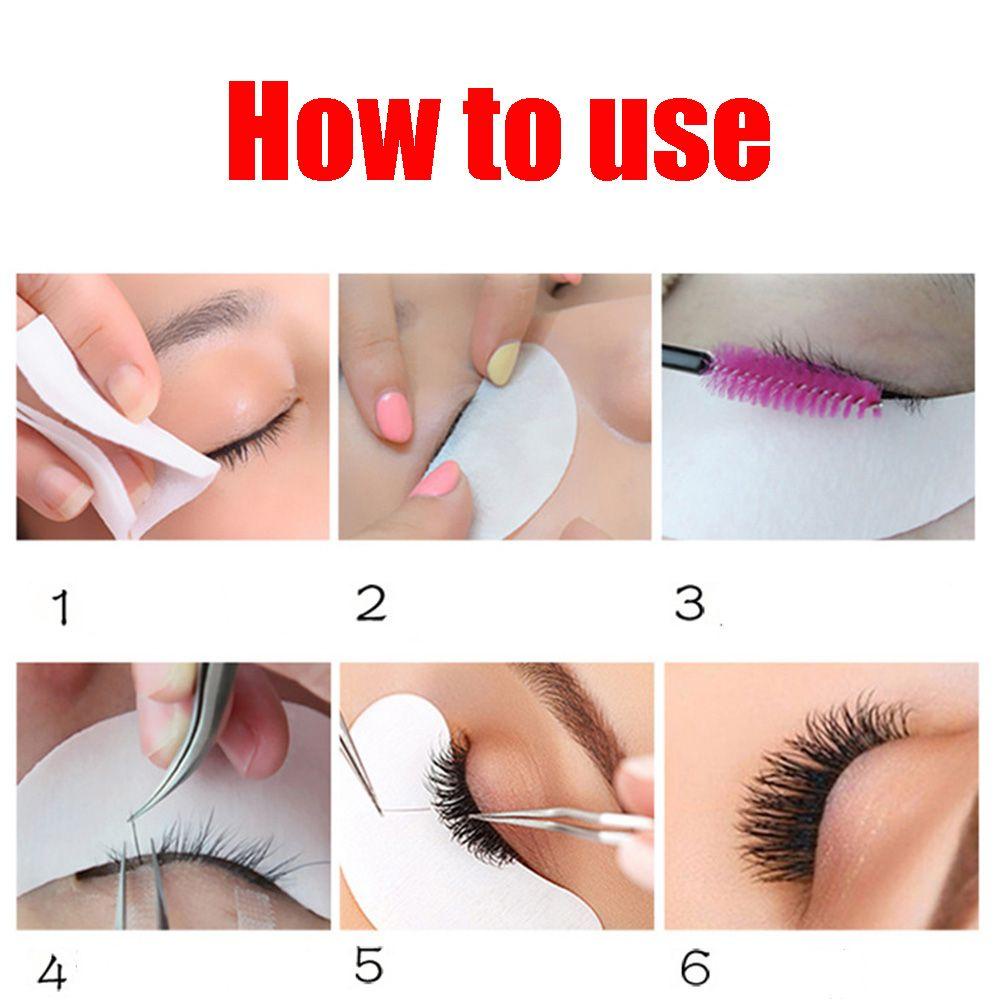 How to use

1

2

3

4

5

6