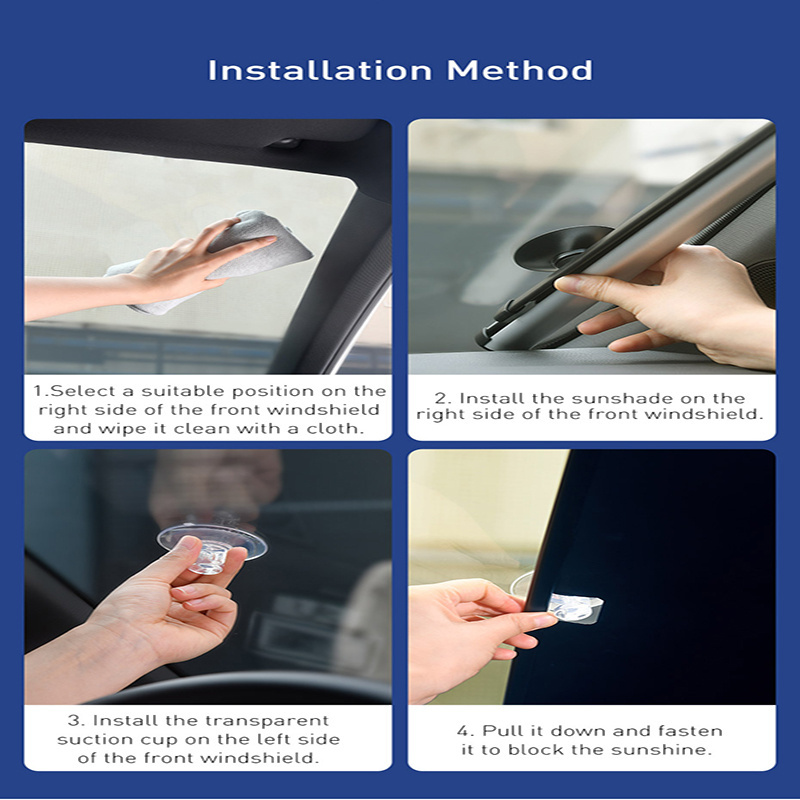 Installation Method

1.Select a suitable position on the right side of the front windshield and wipe it clean with a cloth.

2. Install the sunshade on the right side of the front windshield.

3. Install the transparent suction cup on the left side of the front windshield.

4. Pull it down and fasten it to block the sunshine.