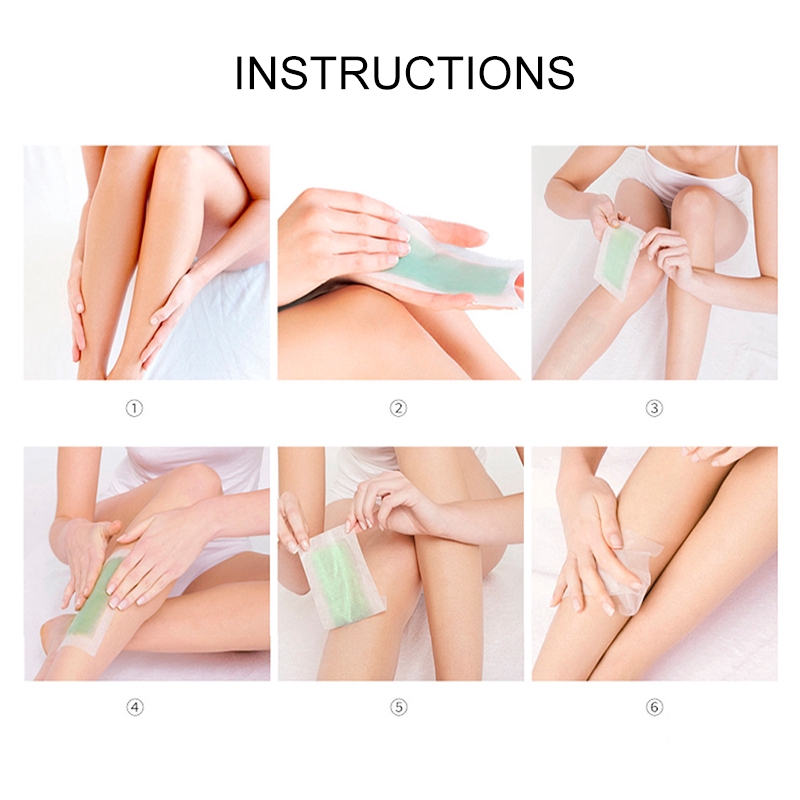 INSTRUCTIONS

①

②

③

④

⑤

⑥