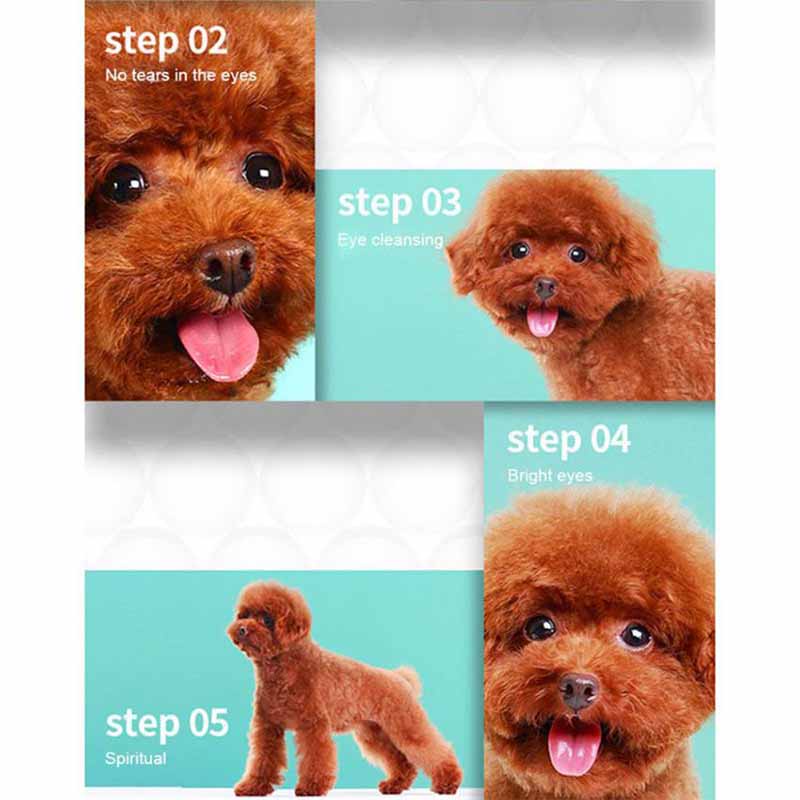 step 02
No tears in the eyes

step 03
Eye cleansing

step 04
Bright eyes

step 05
Spiritual