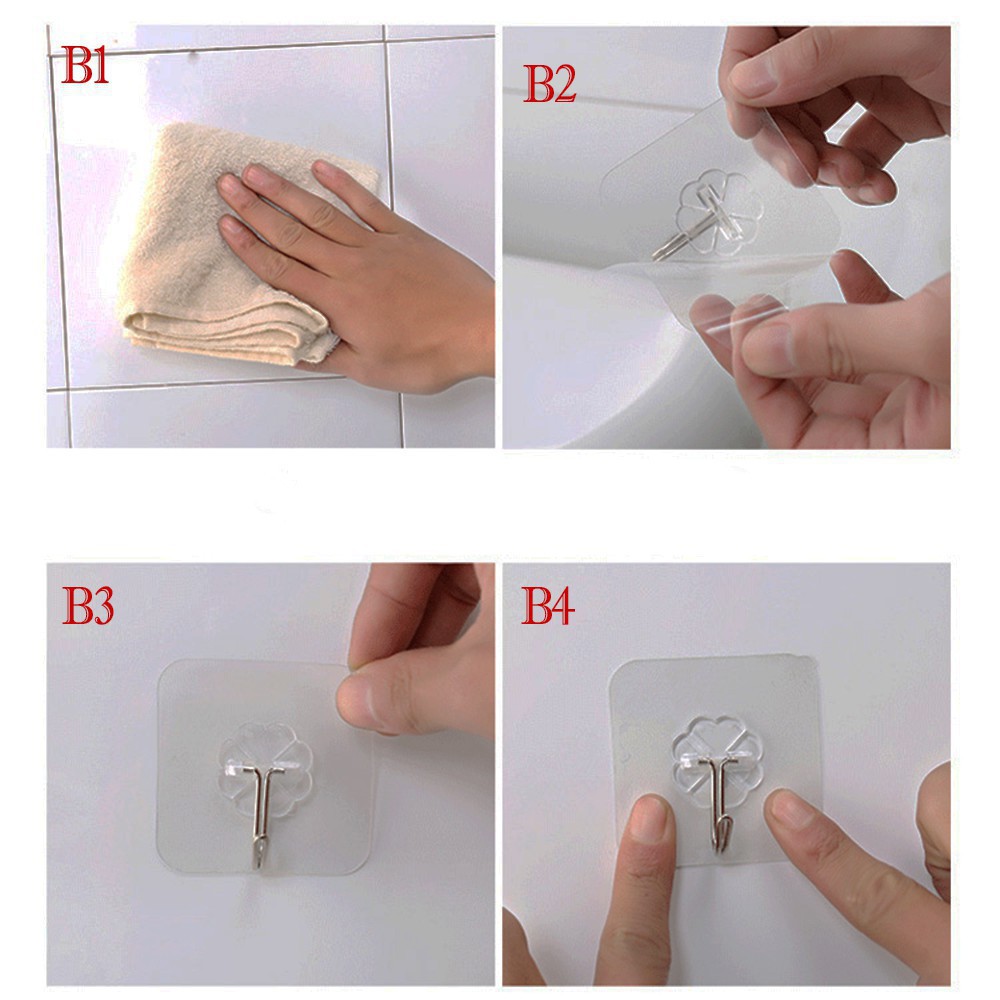 B1

B2

B3

B4