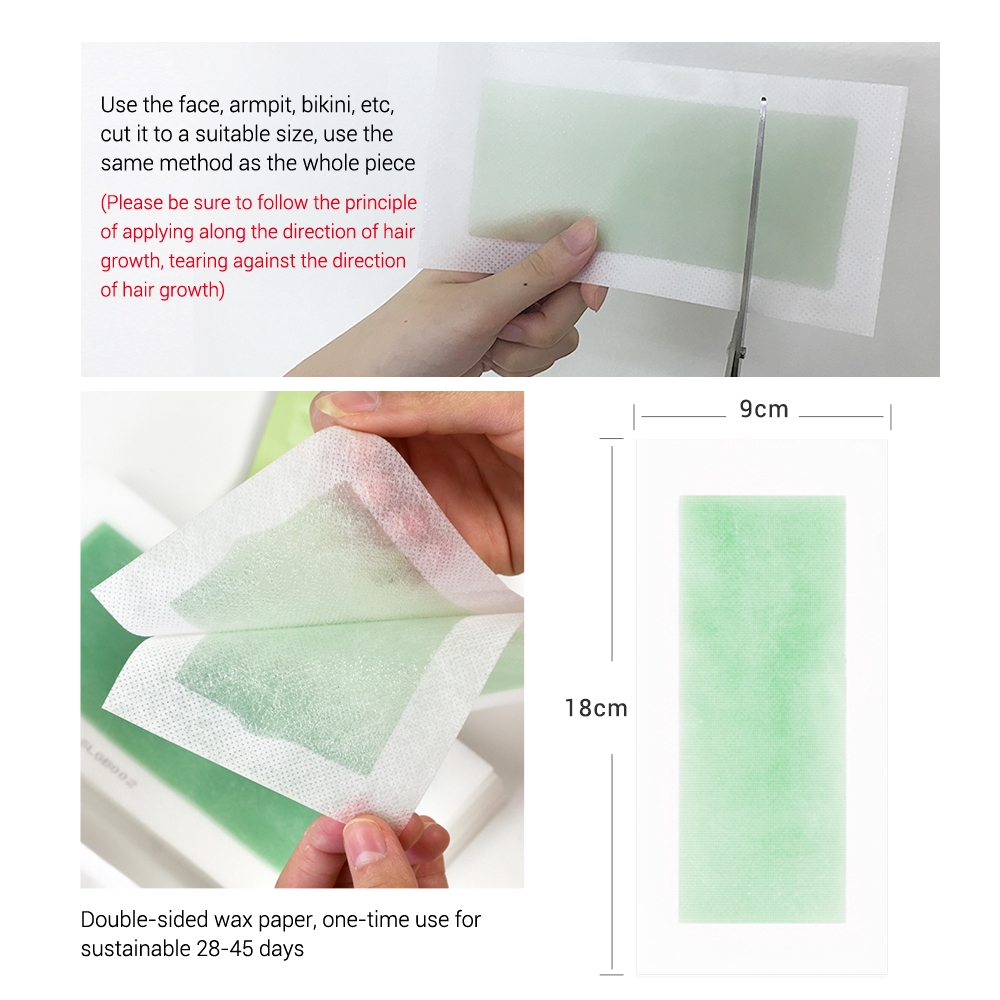 Use the face, armpit, bikini, etc, cut it to a suitable size, use the same method as the whole piece

(Please be sure to follow the principle of applying along the direction of hair growth, tearing against the direction of hair growth)

9cm

18cm

SL08002

Double-sided wax paper, one-time use for sustainable 28-45 days