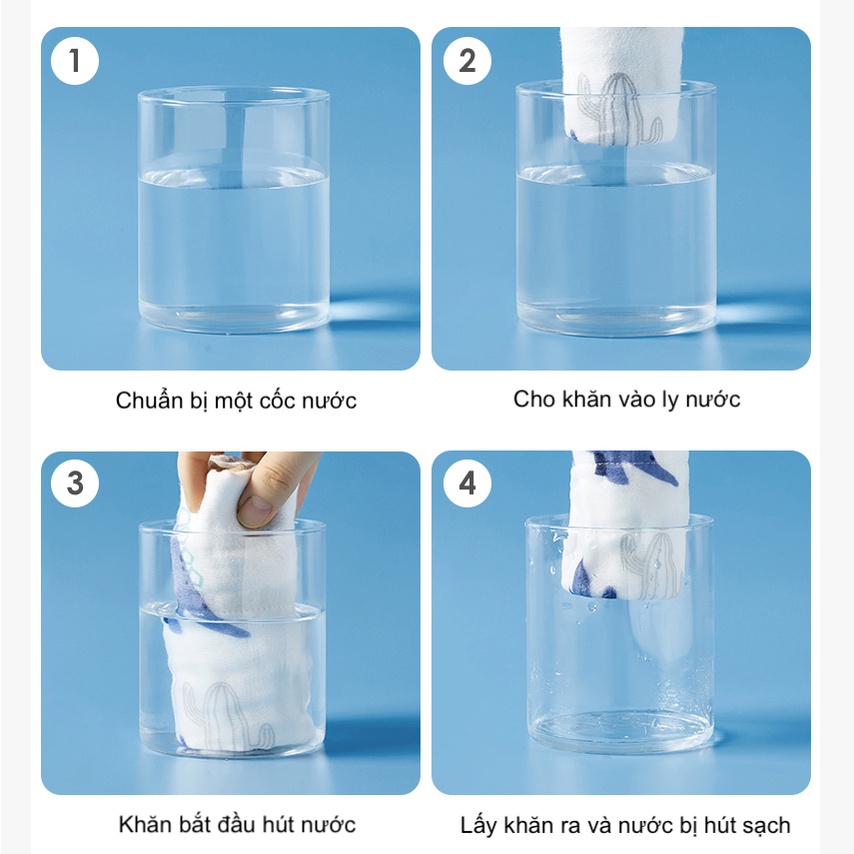 1

Chuẩn bị một cốc nước

2

Cho khăn vào ly nước

3

Khăn bắt đầu hút nước

4

Lấy khăn ra và nước bị hút sạch