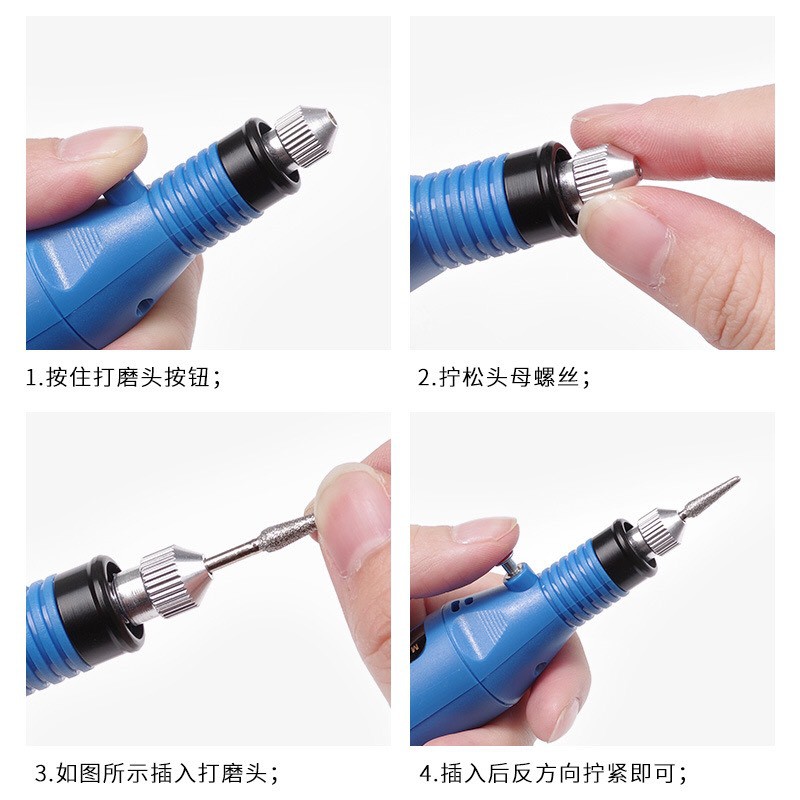 1.按住打磨头按钮；

2.拧松头母螺丝；

3.如图所示插入打磨头；

4.插入后反方向拧紧即可；