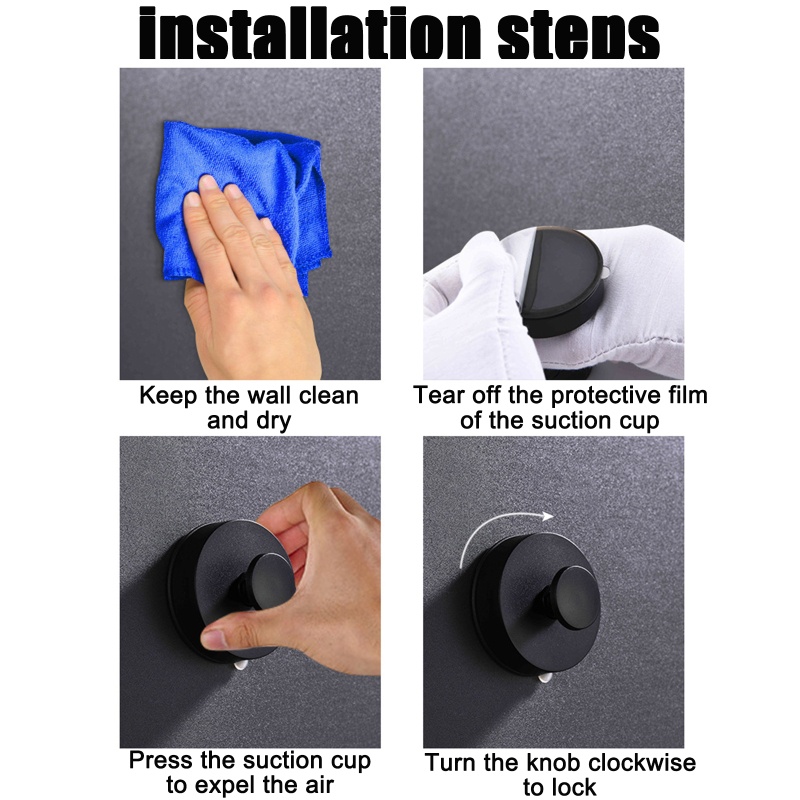 installation steps

Keep the wall clean and dry

Tear off the protective film of the suction cup

Press the suction cup to expel the air

Turn the knob clockwise to lock