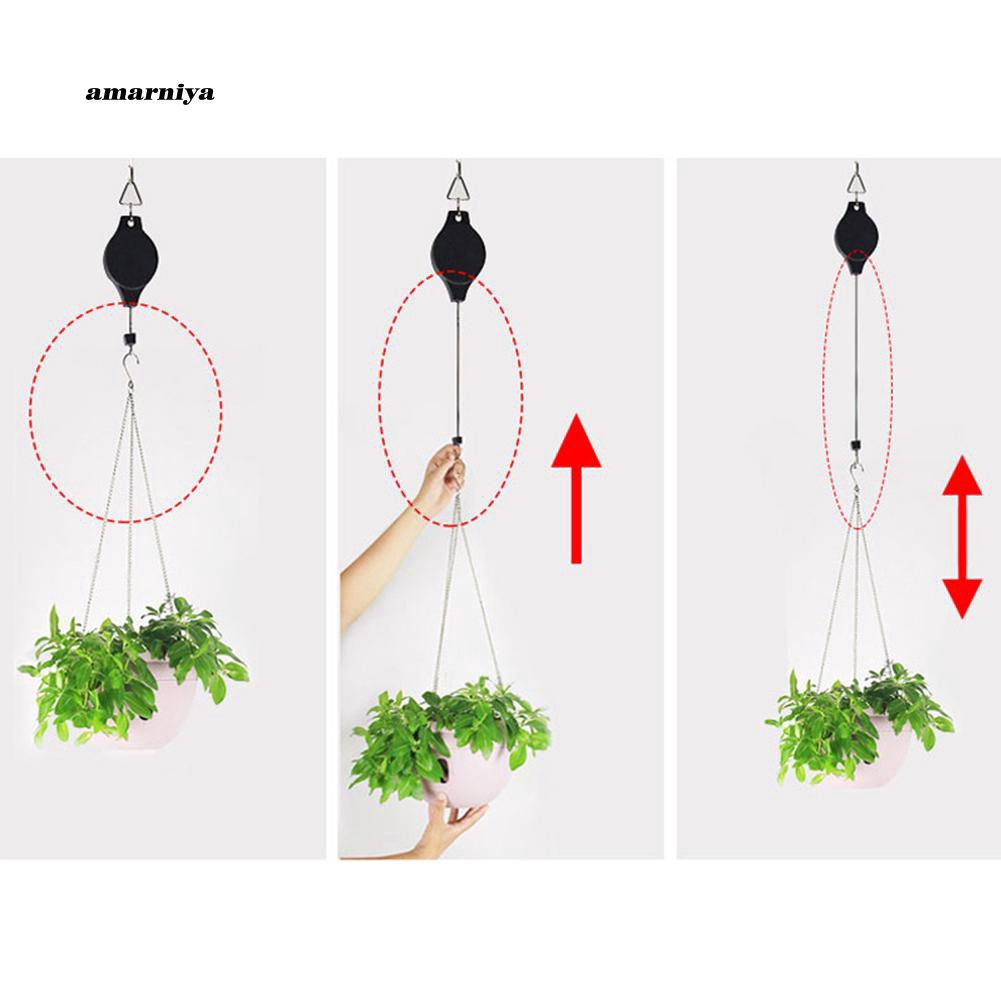 amarniya