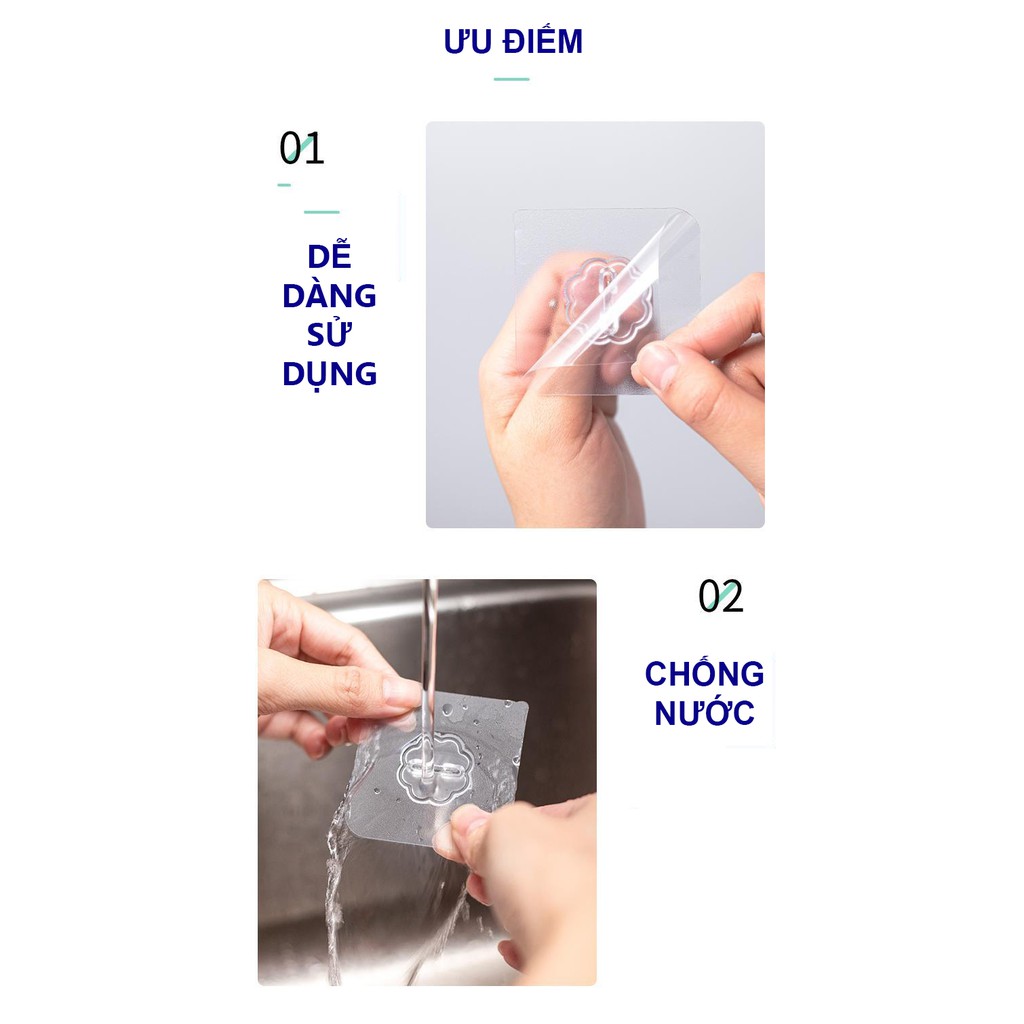 ƯU ĐIỂM

01

DỄ DÀNG SỬ DỤNG

02

CHỐNG NƯỚC