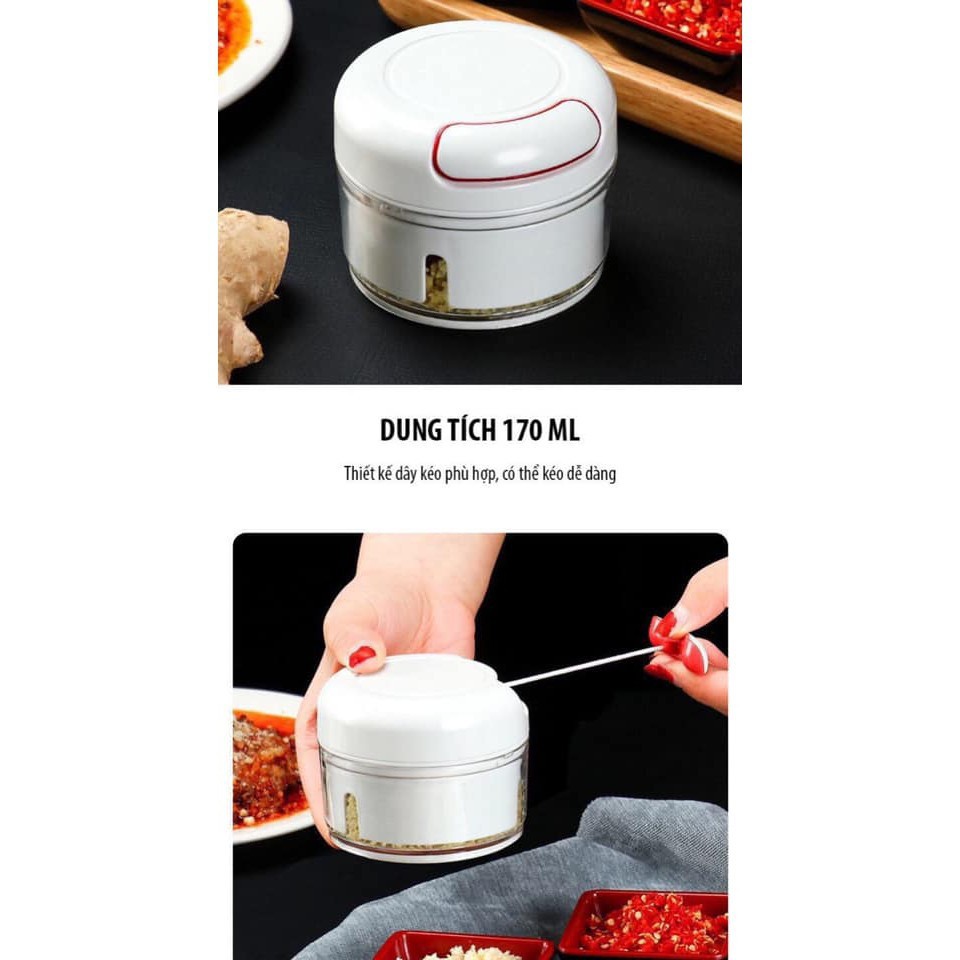 DUNG TÍCH 170 ML

Thiết kế dây kéo phù hợp, có thể kéo dễ dàng