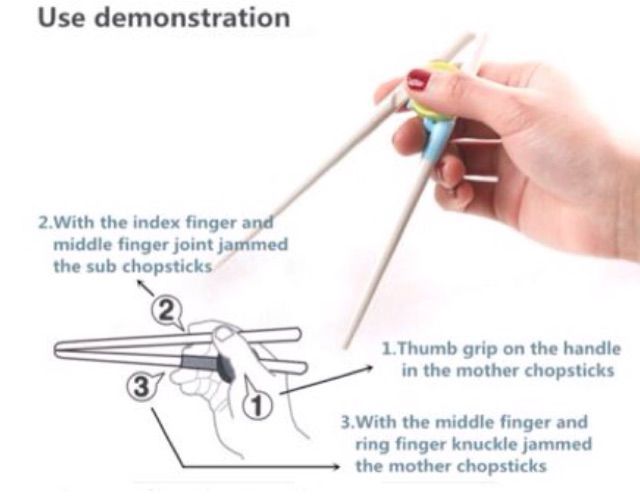 Use demonstration

2.With the index finger and middle finger joint jammed the sub chopsticks

2

3

1

1.Thumb grip on the handle in the mother chopsticks

3.With the middle finger and ring finger knuckle jammed the mother chopsticks