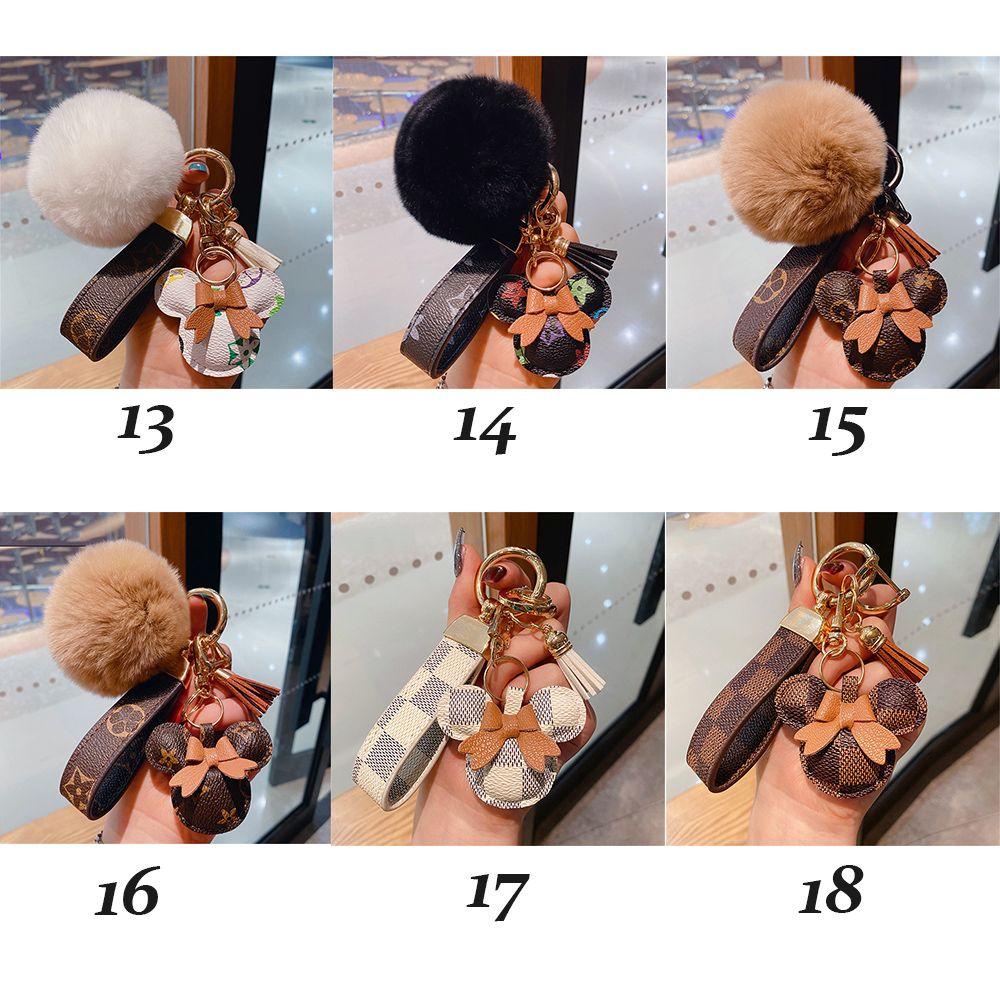 13

14

15

16

17

18